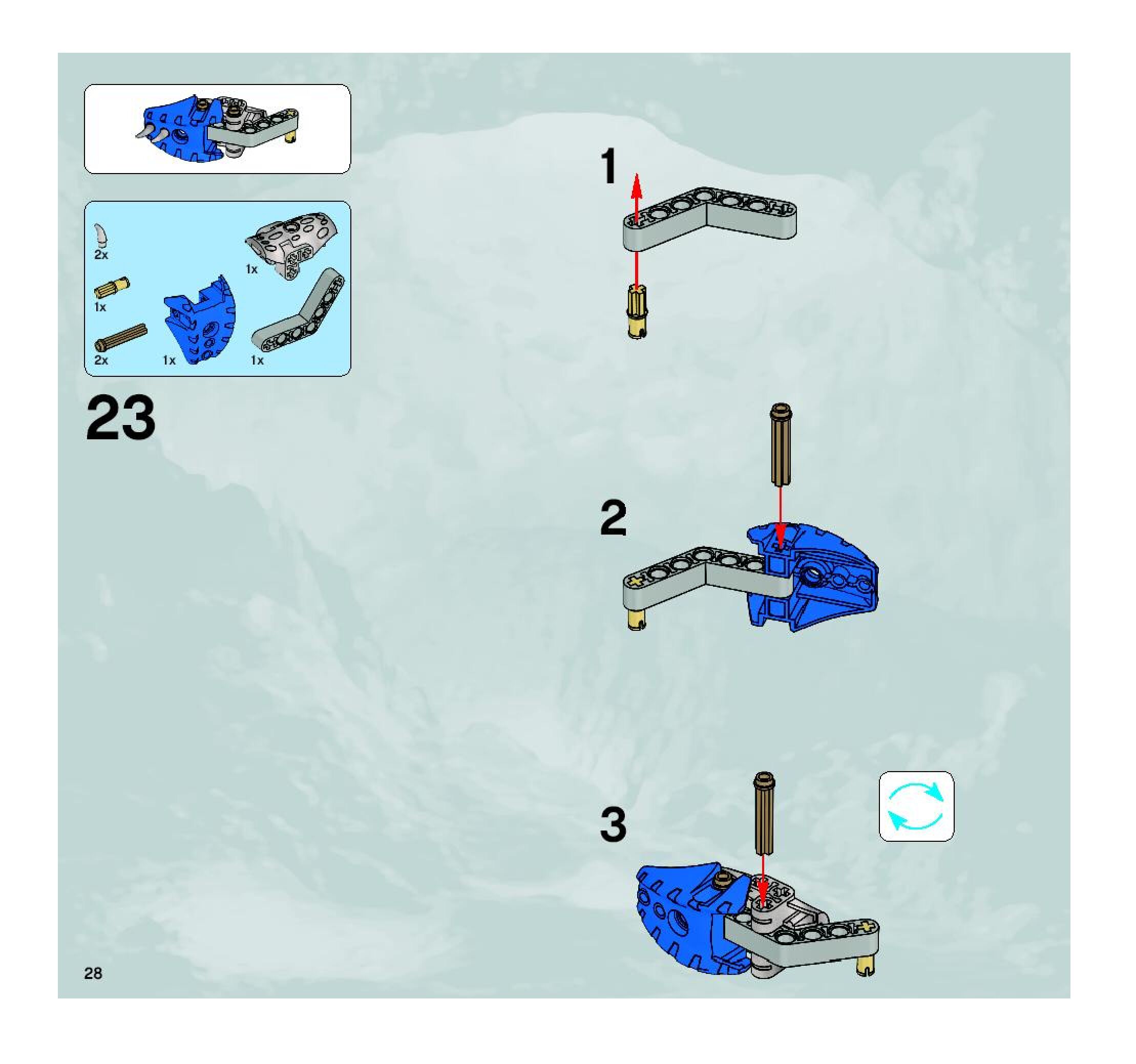 2x

1x

1x

2x

1x

1x

23

1

2

3

28