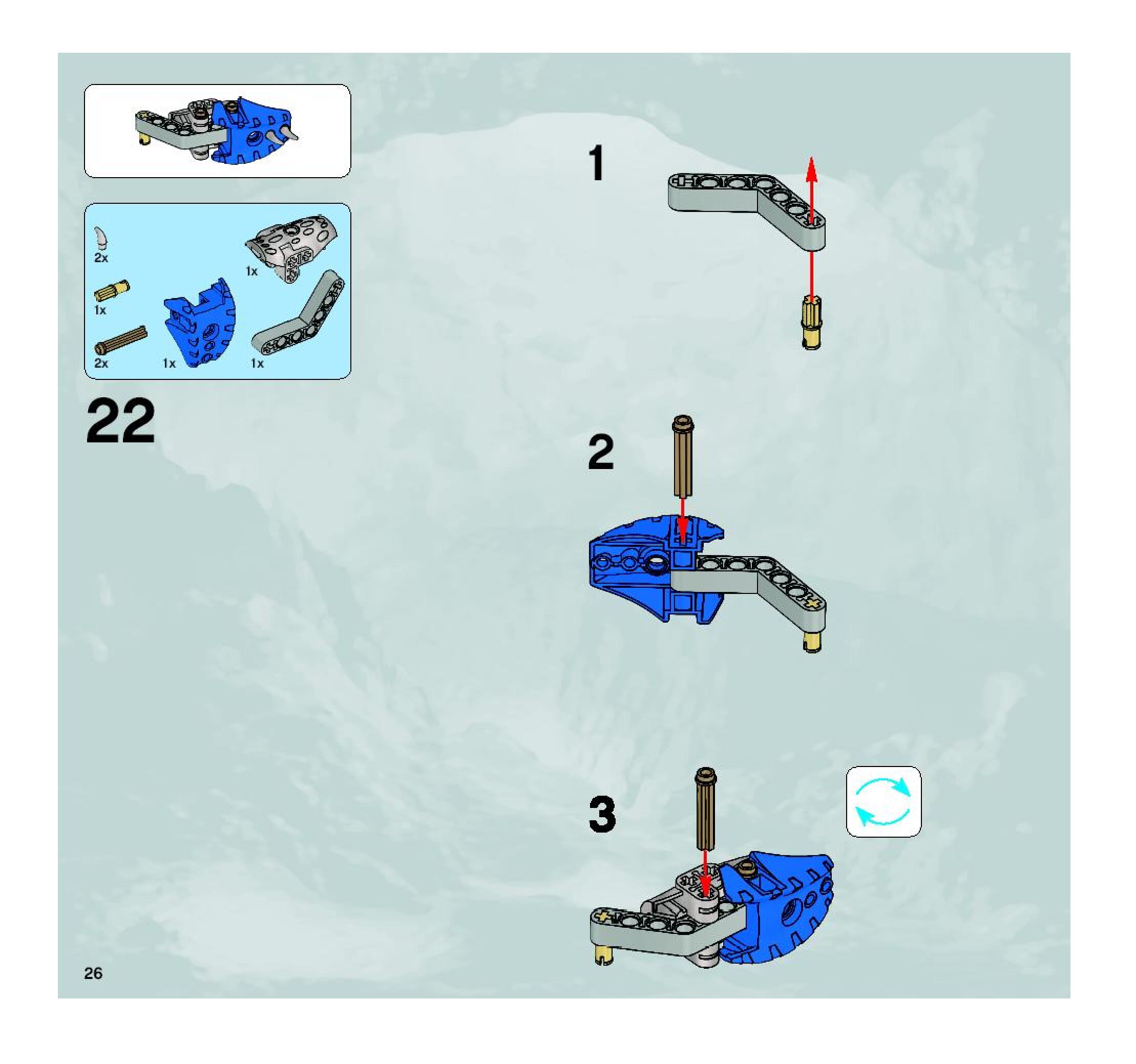 2x

1x

1x

2x

1x

1x

22

1

2

3

26