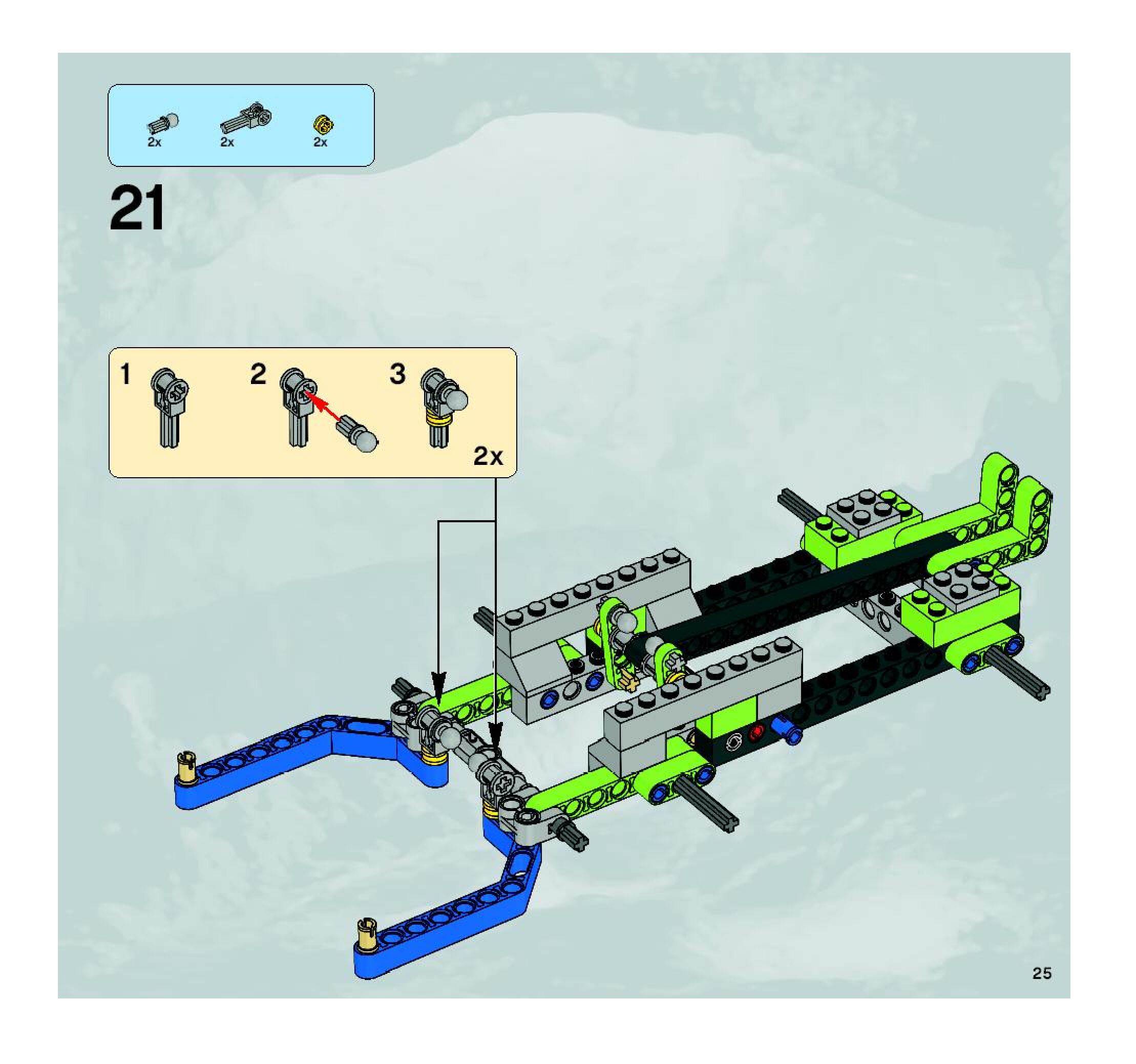 2x 2x 2x

21

1 2 3

2x

25