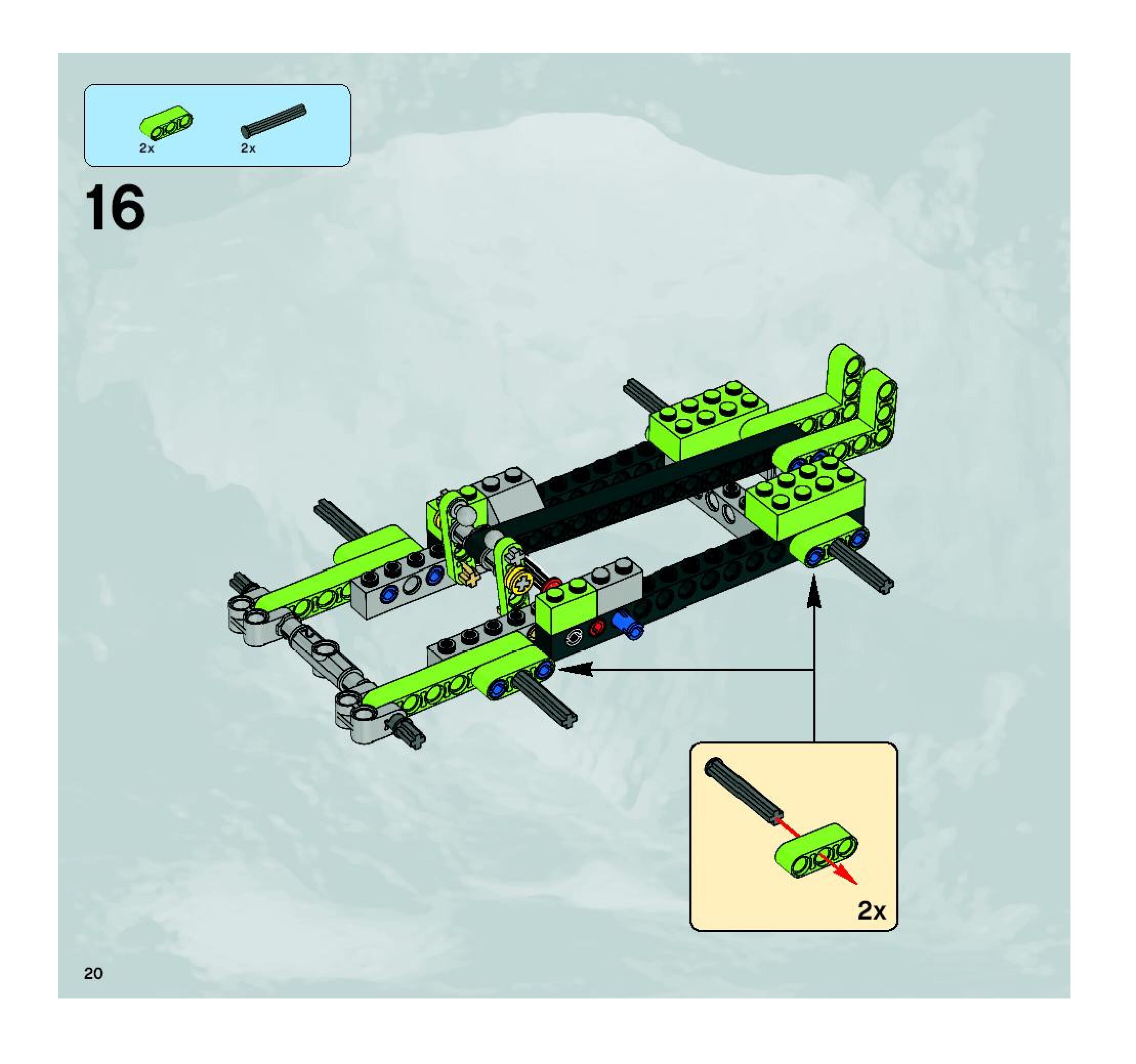 2x
2x

16

2x

20