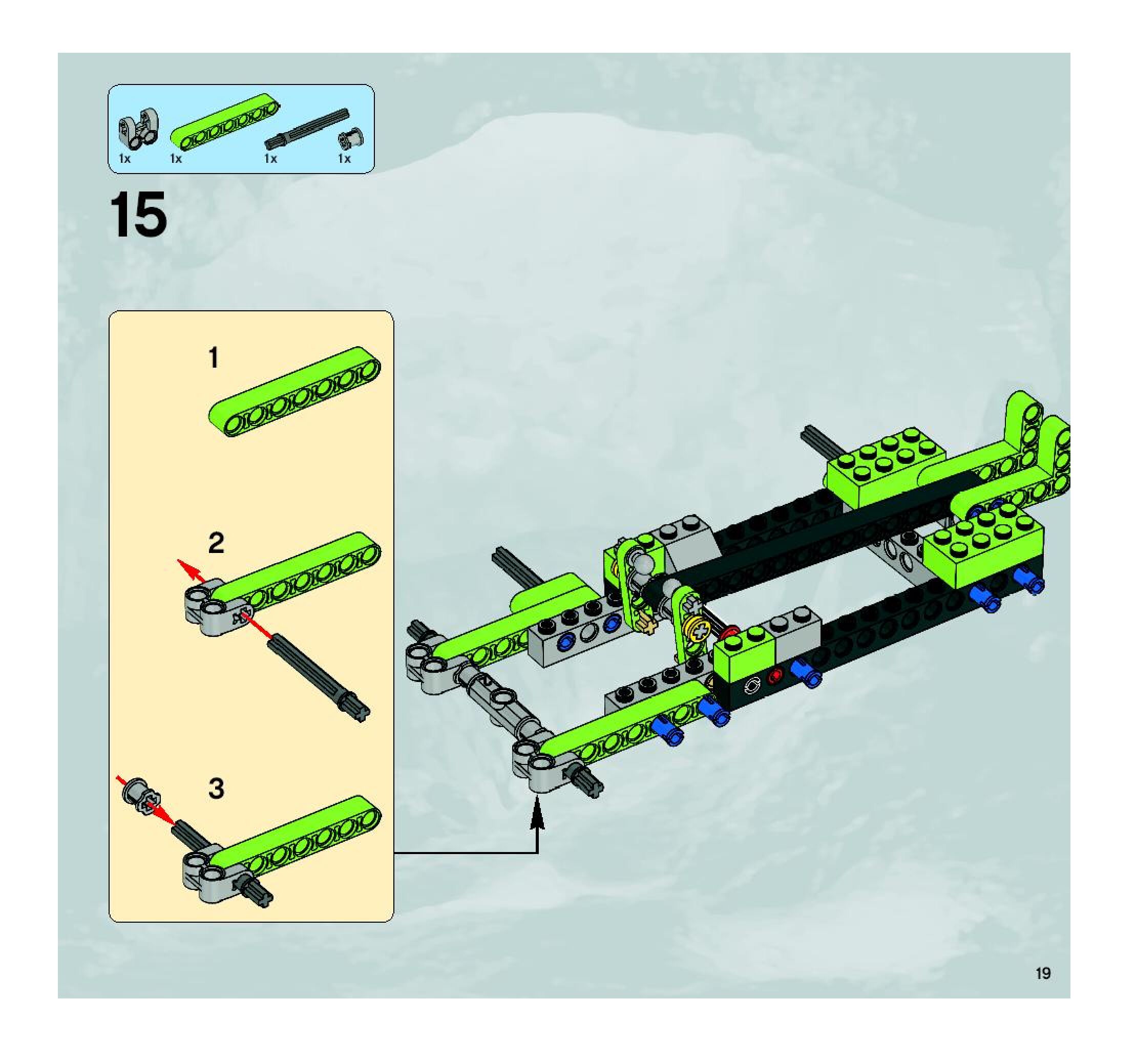 1x 1x 1x 1x

15

1

2

3

19