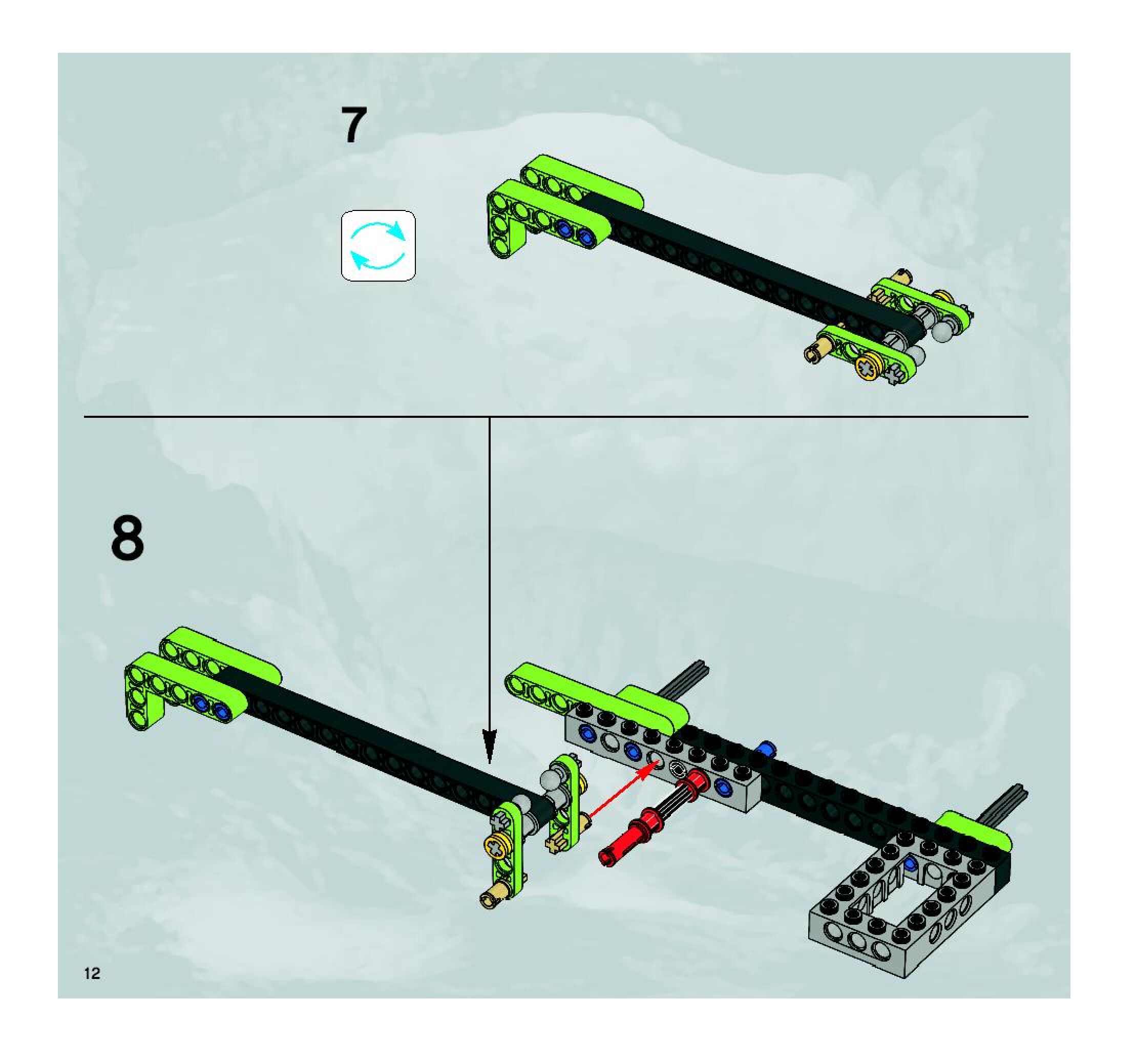 7

8

12