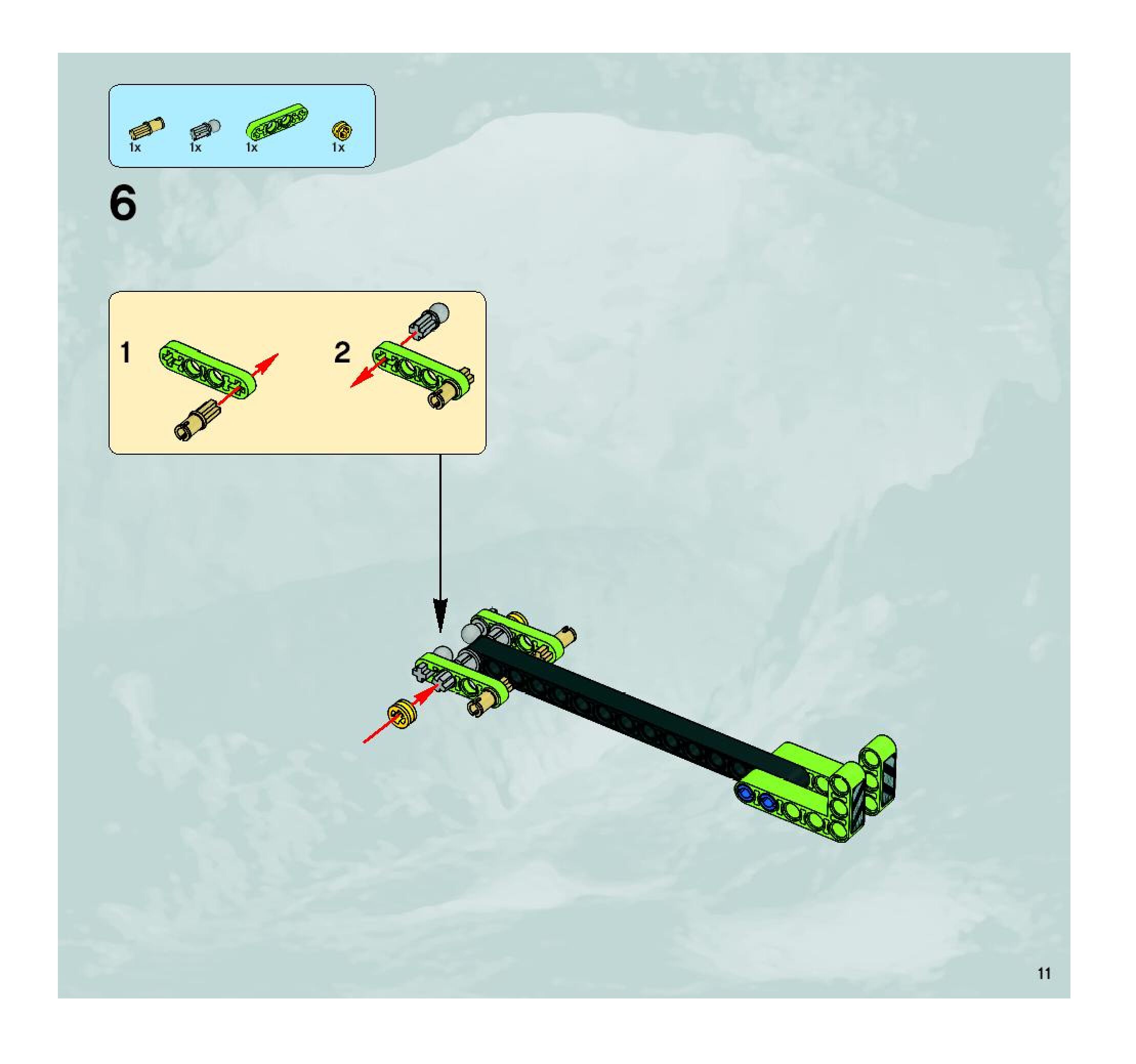 1x 1x 1x 1x

6

1

2

11