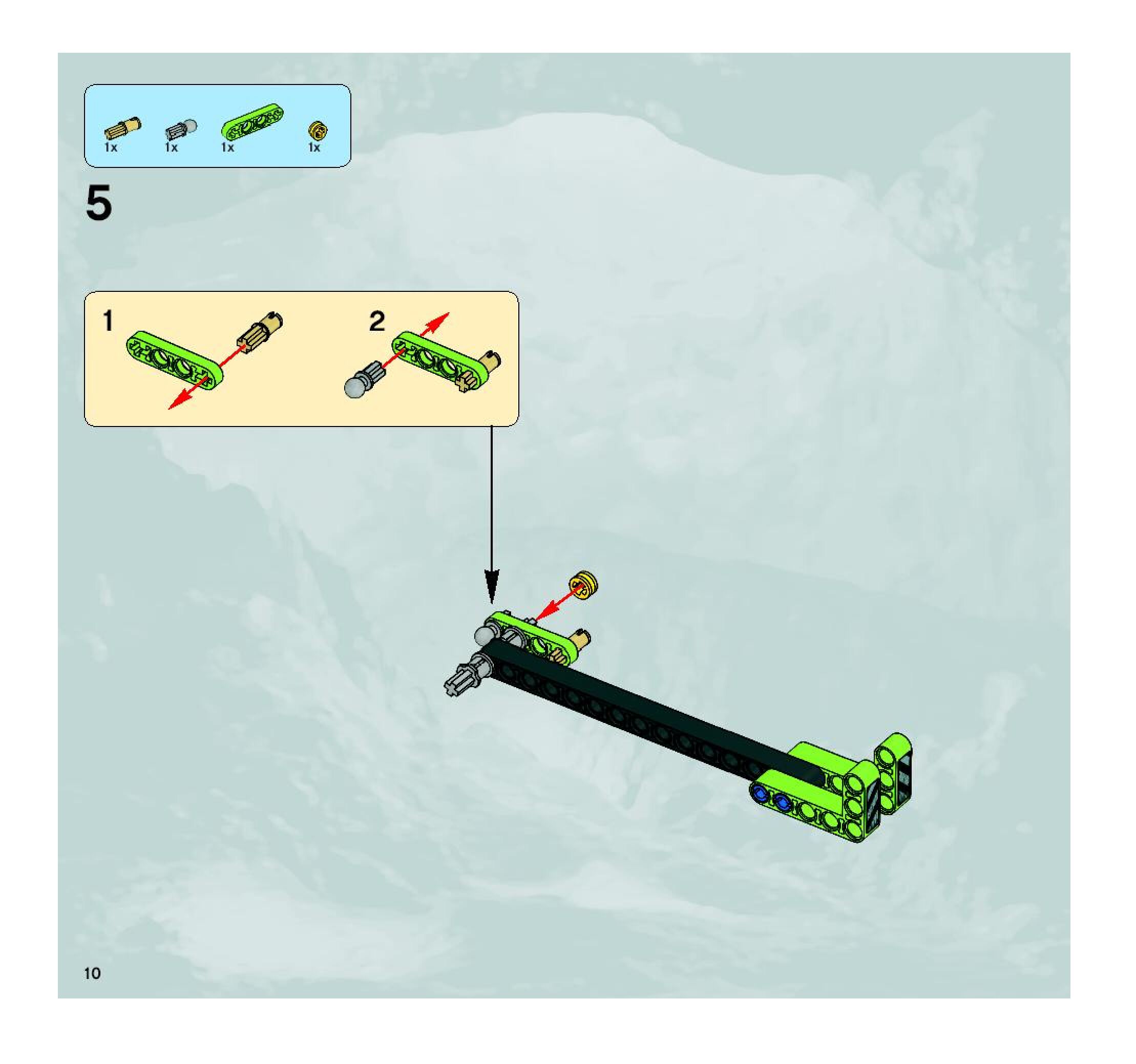 1x 1x 1x 1x

5

1

2

10