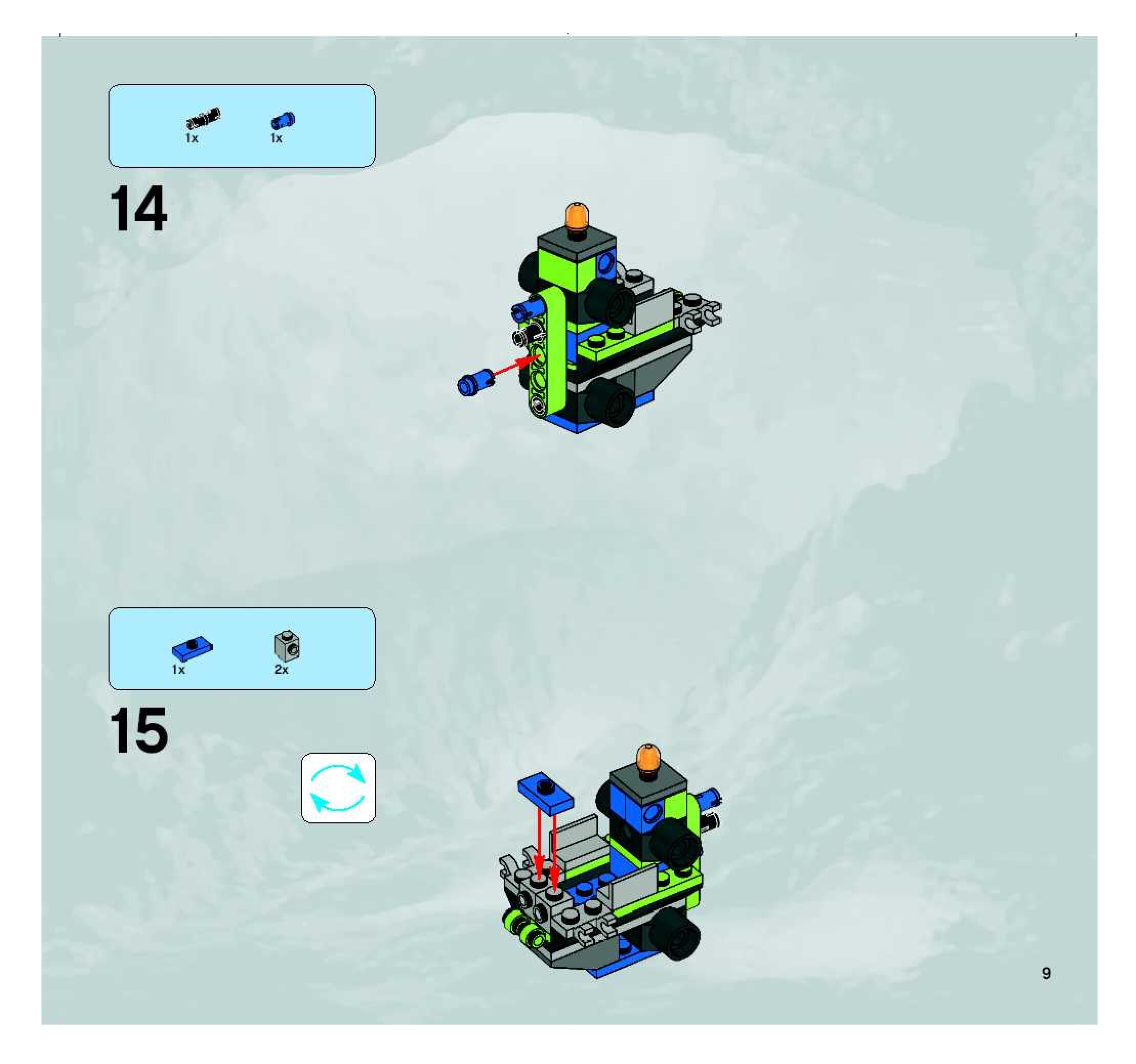 1x 1x

14

1x 2x

15

9