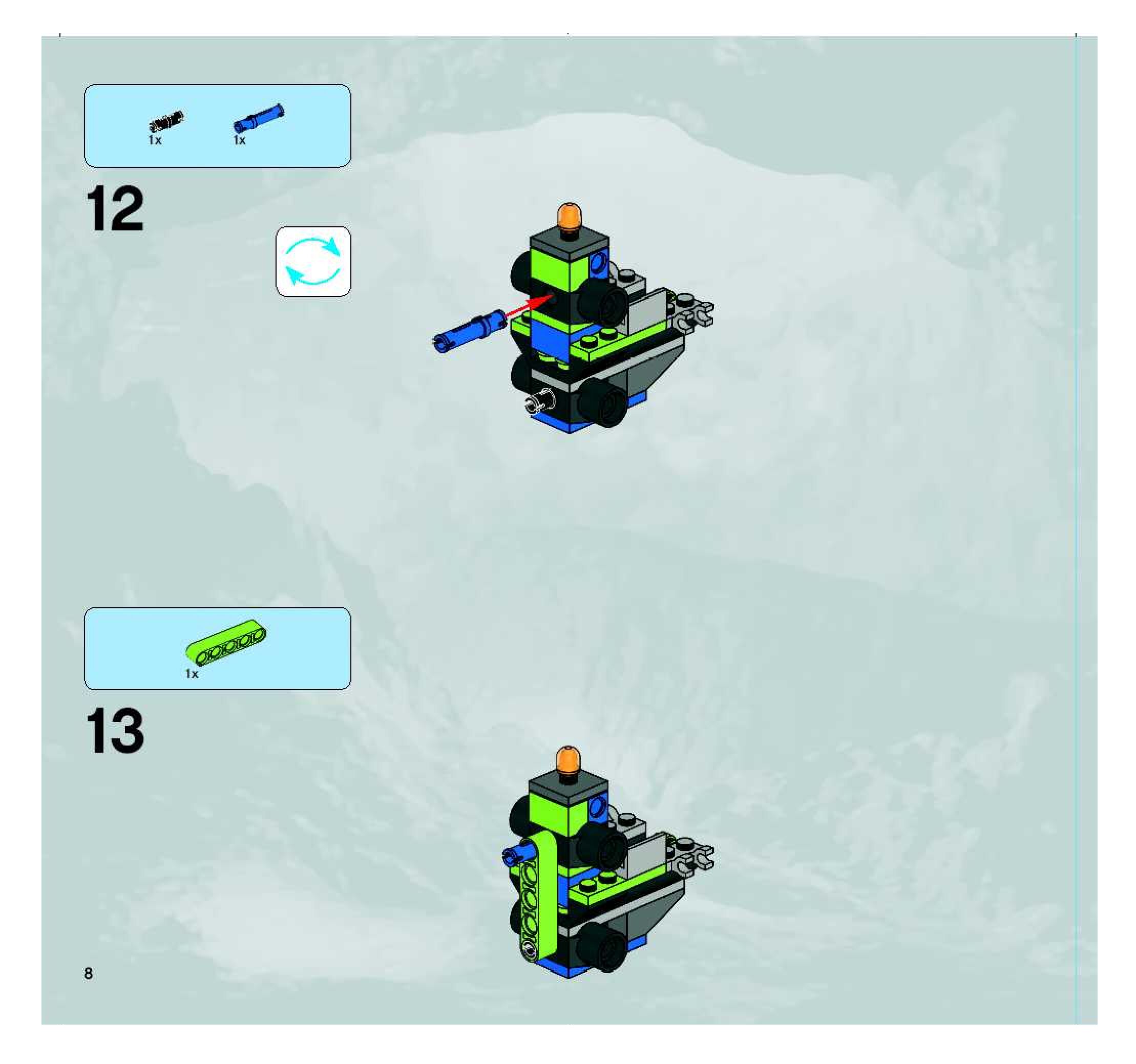 1x 1x

12

1x

13

8