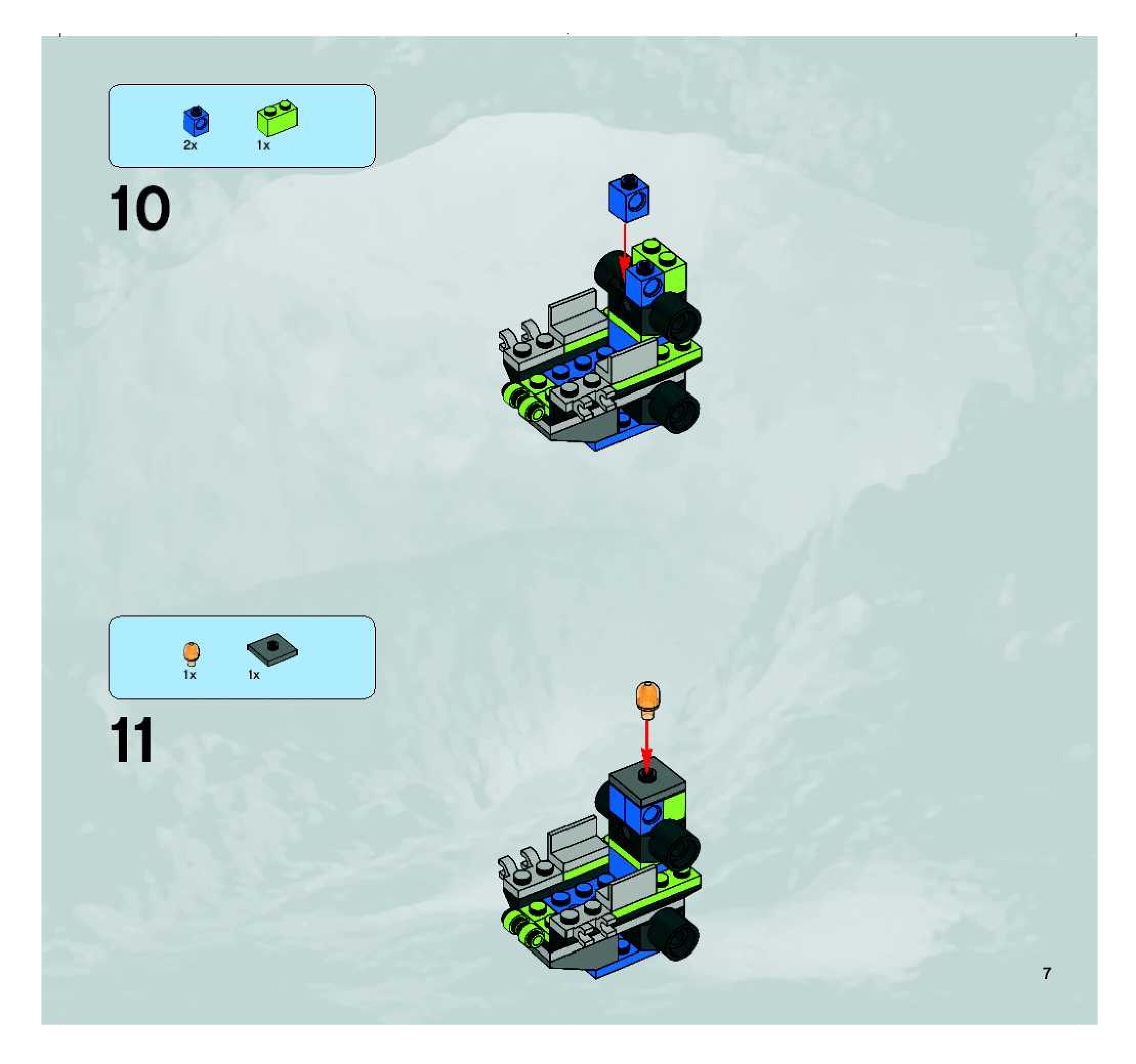 2x 1x

10

1x 1x

11

7