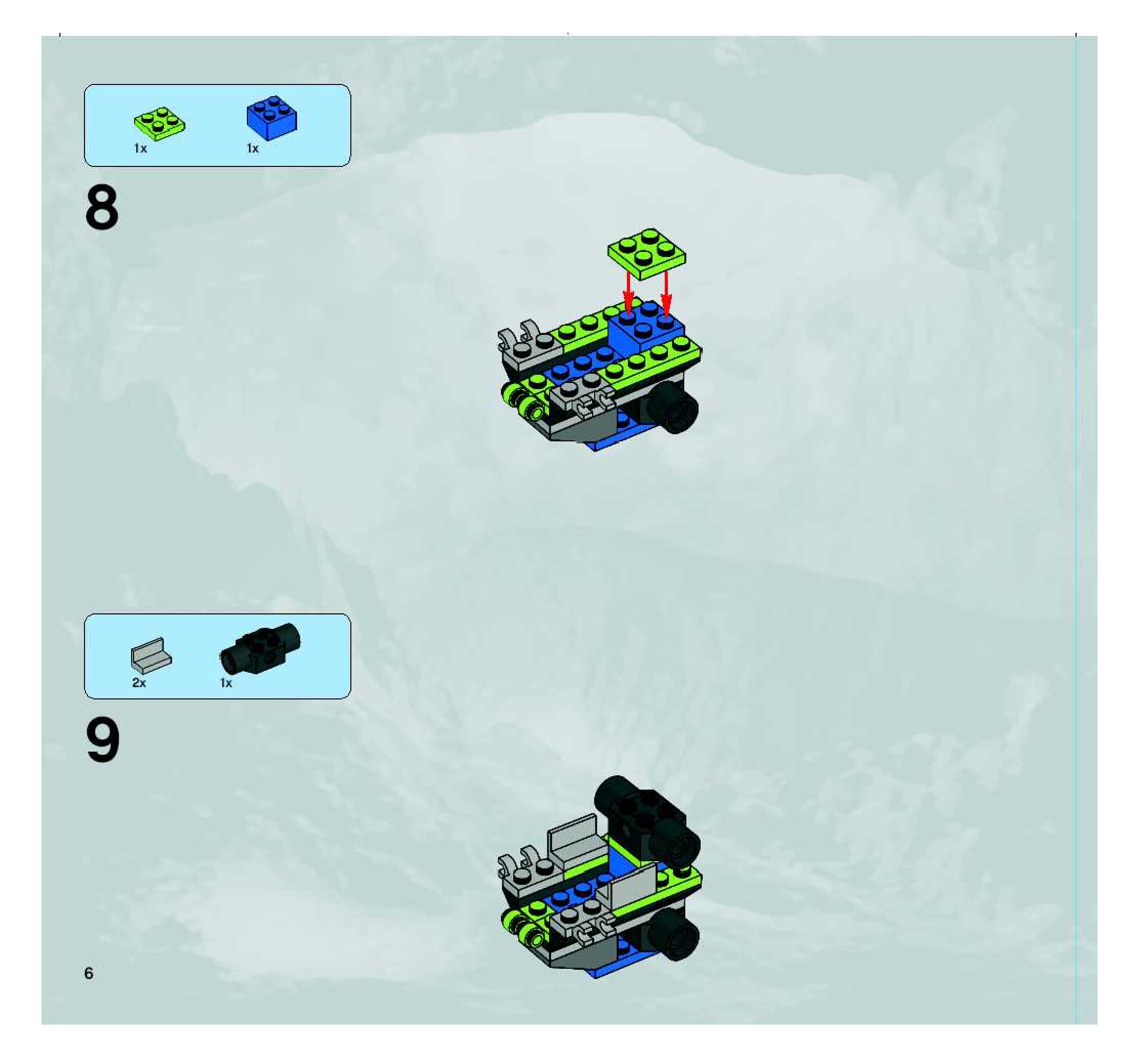 1x 1x

8

2x 1x

9

6