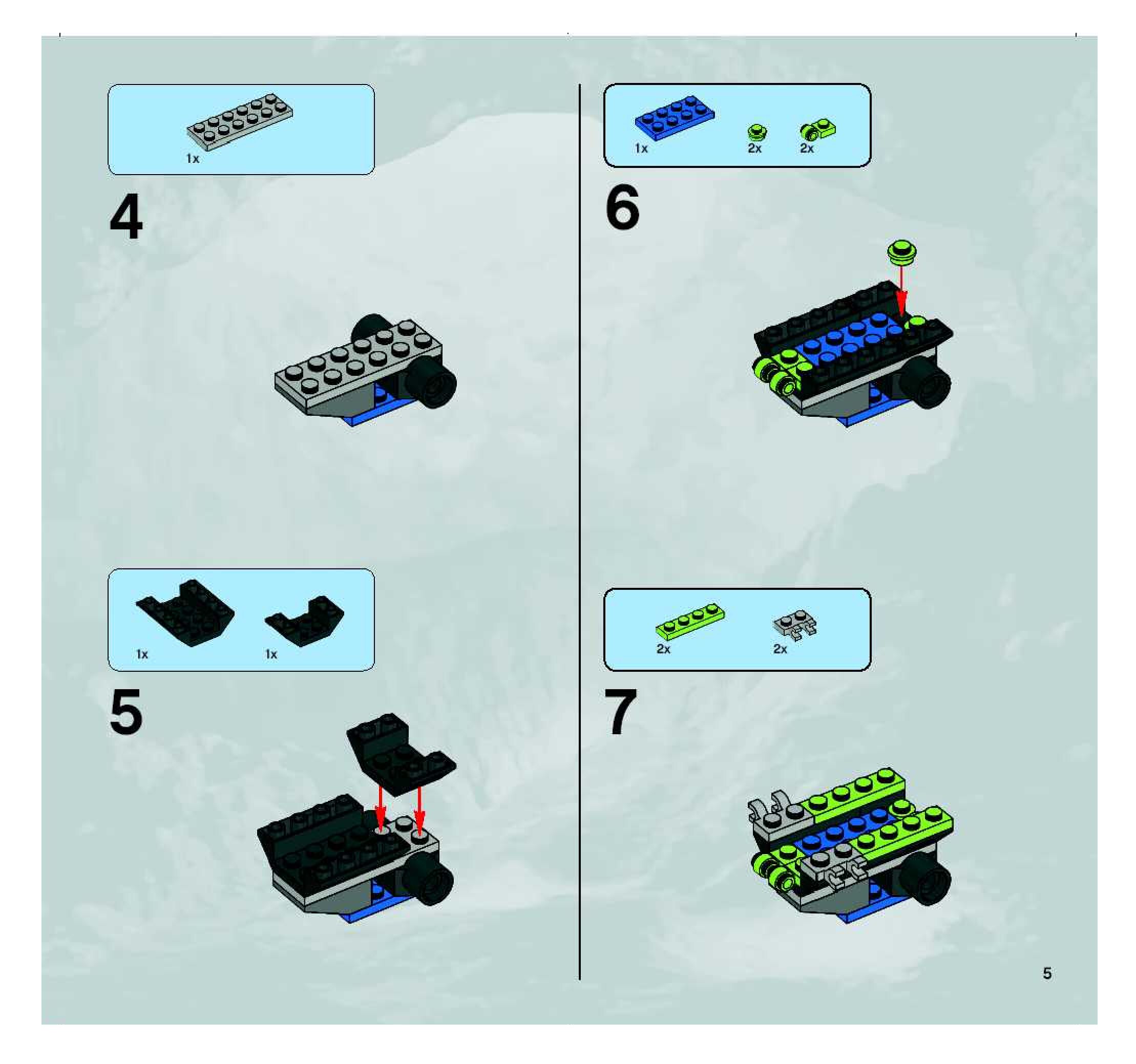 1x

4

1x

1x

5

1x 2x 2x

6

2x 2x

7

5