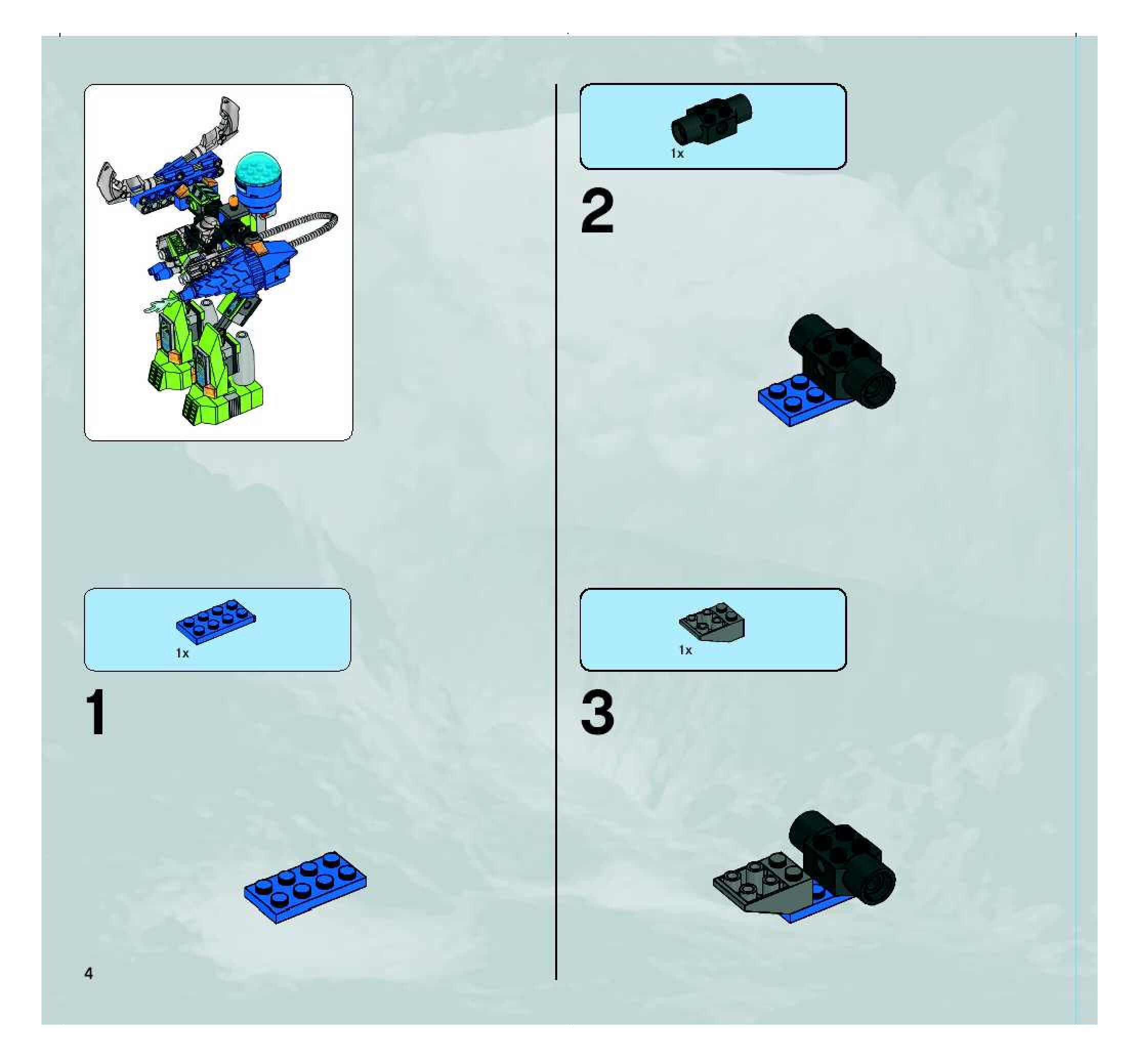 1x

1

4

1x

2

1x

3