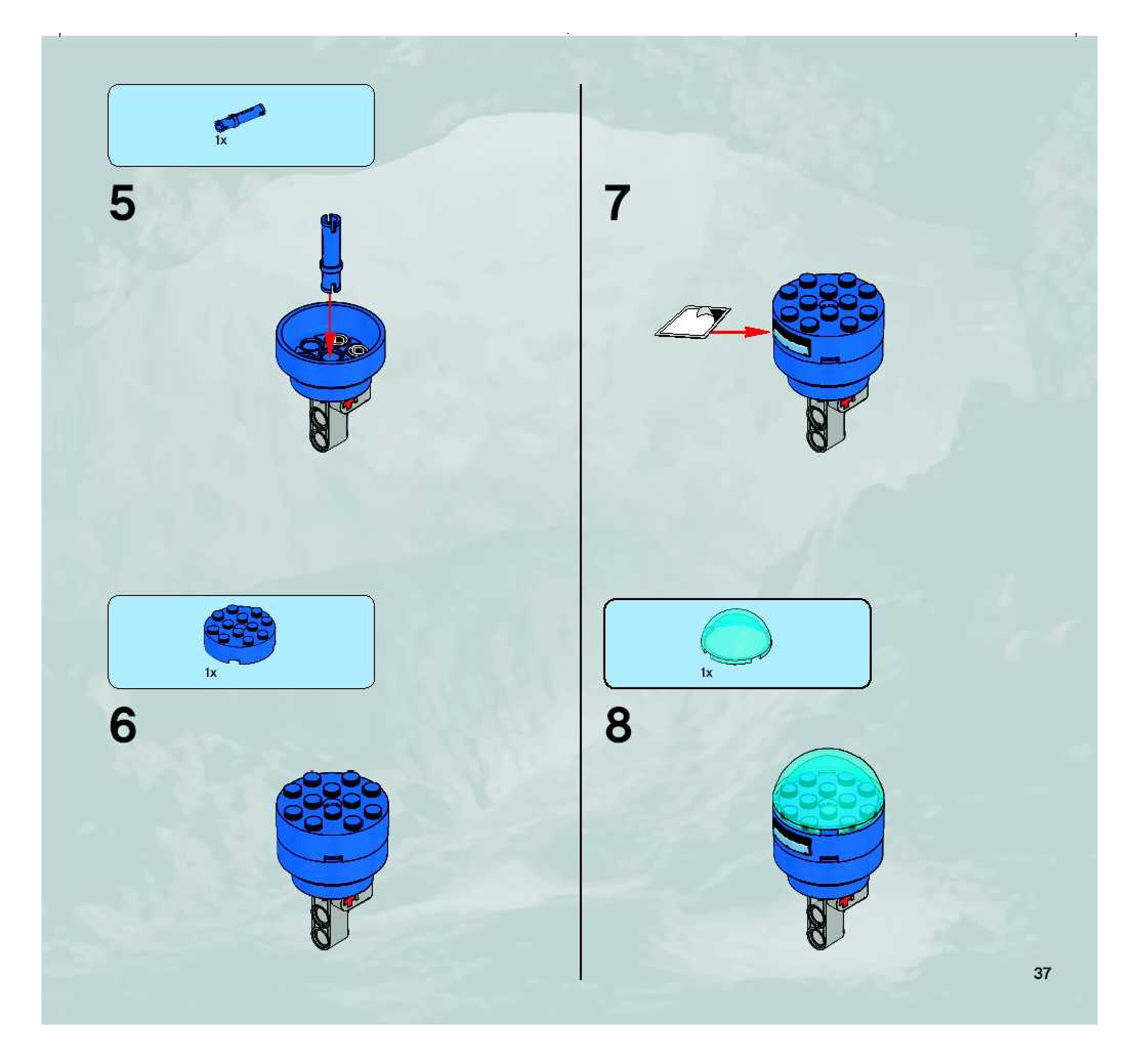 1x

5

1x

6

7

1x

8

37