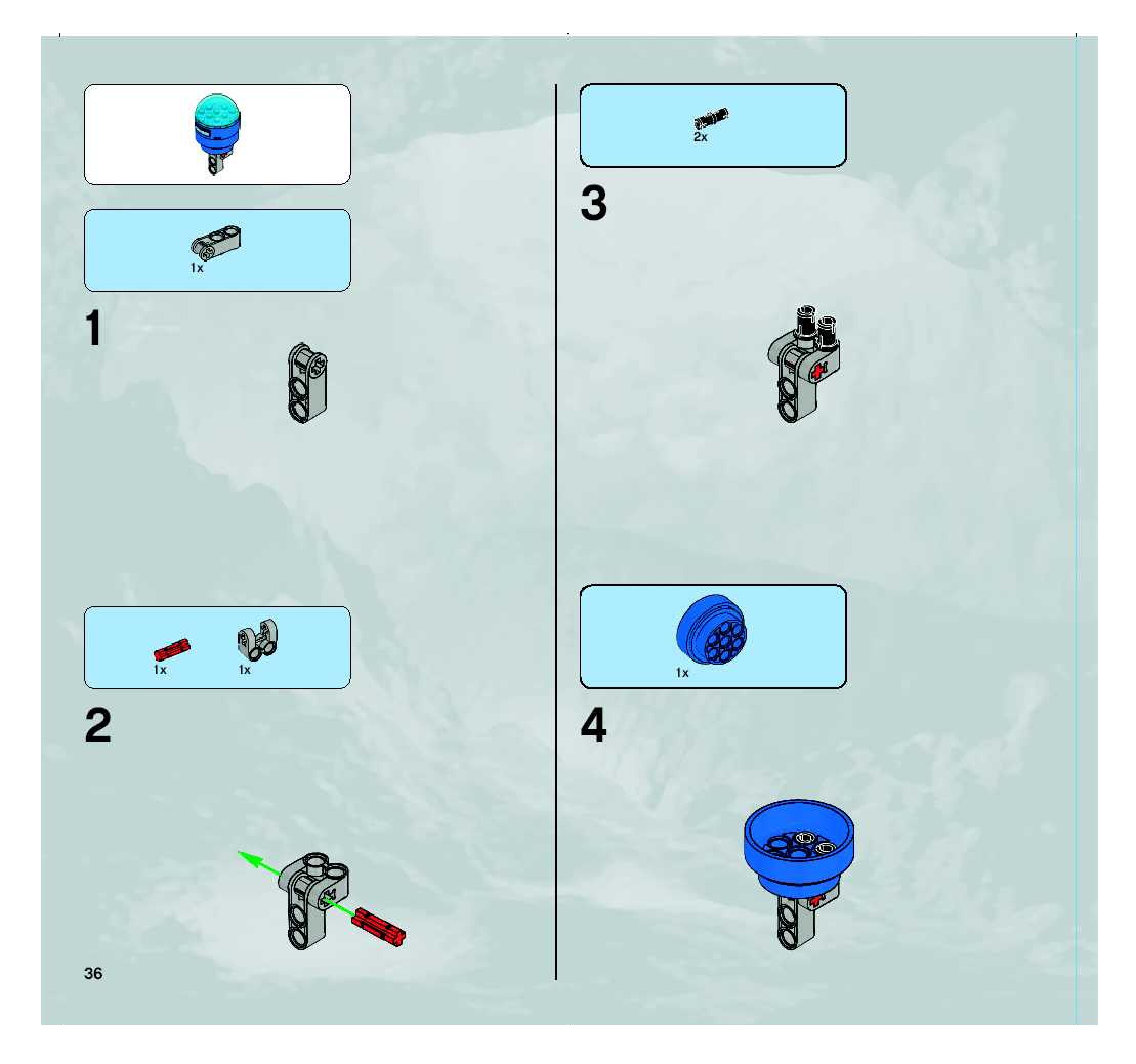 1x

1

1x 1x

2

36

2x

3

1x

4