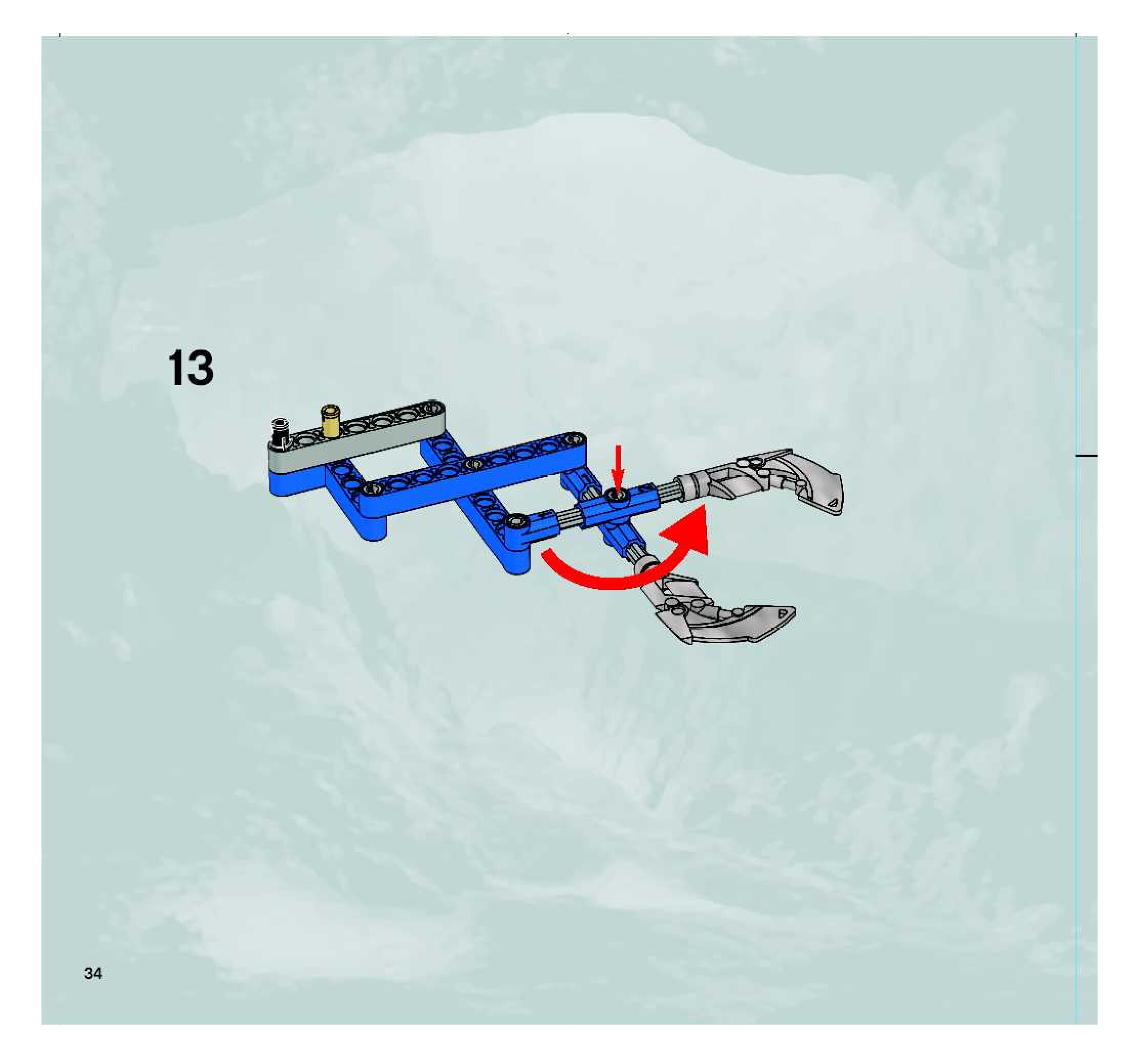 13

34