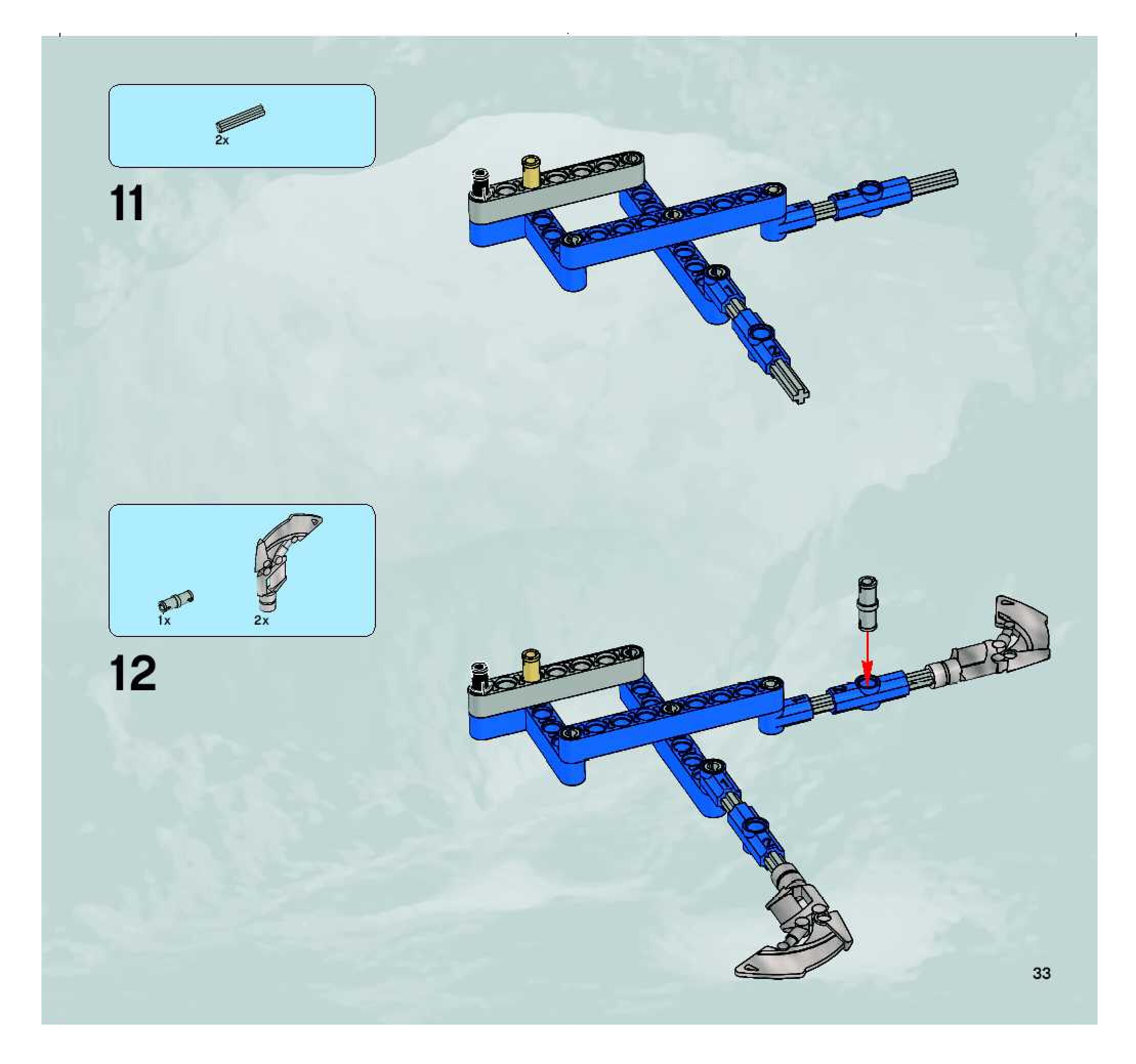 2x

11

1x

2x

12

33