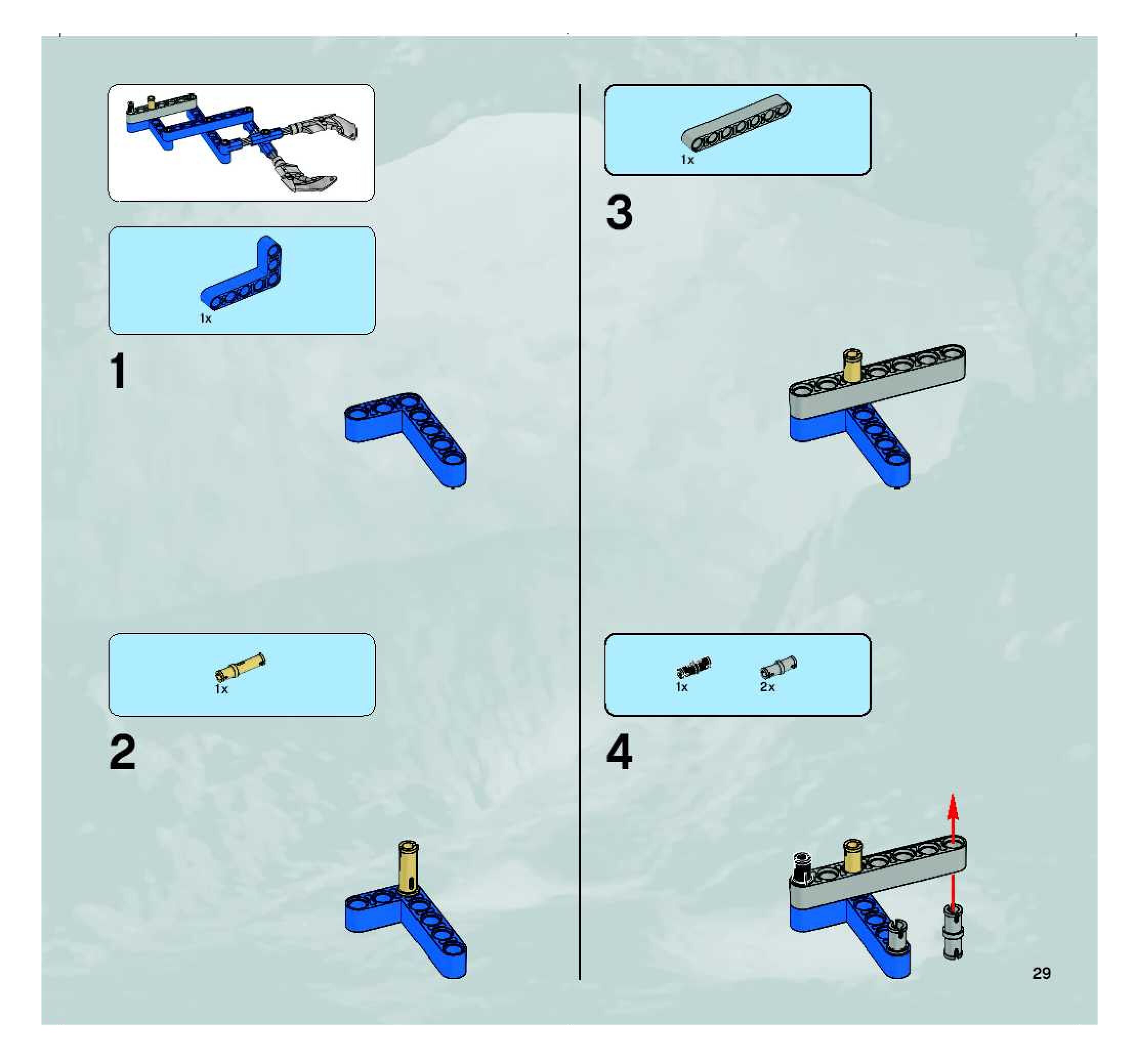 1x

1

1x

2

1x

3

1x

2x

4

29