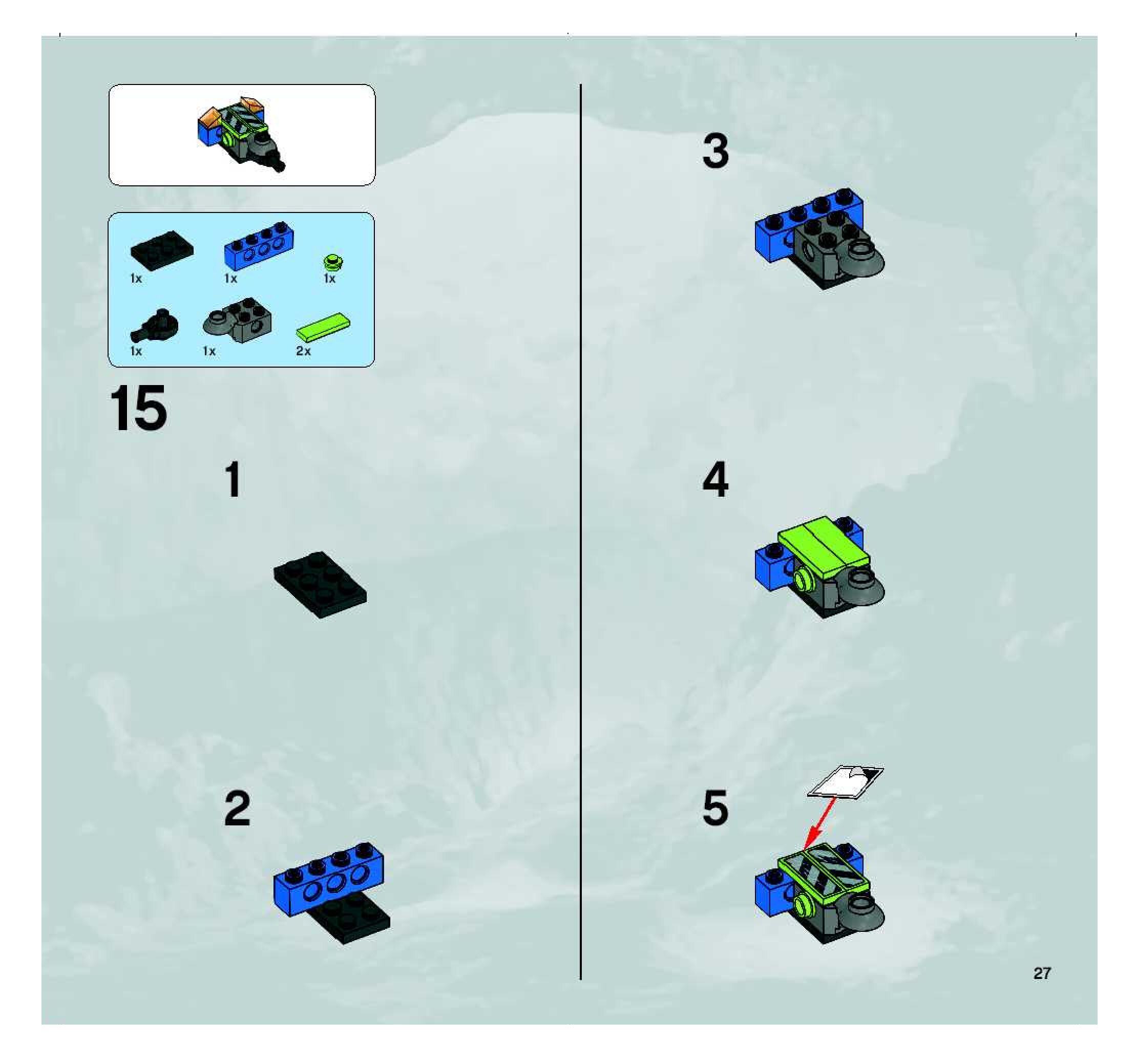 1x
1x
1x
1x
1x
2x

15

1

2

3

4

5

27