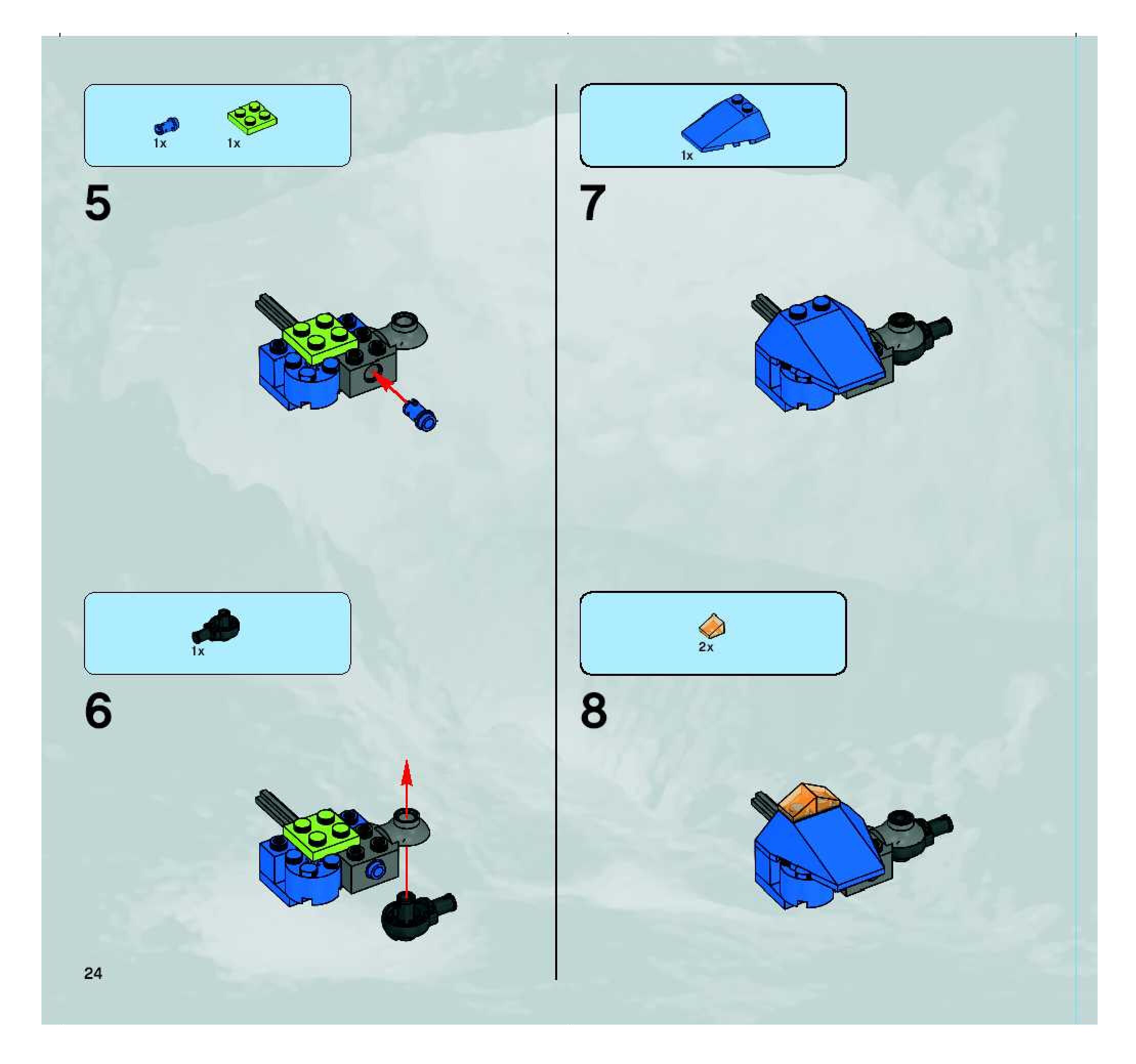 1x 1x

5

1x

6

24

1x

7

2x

8