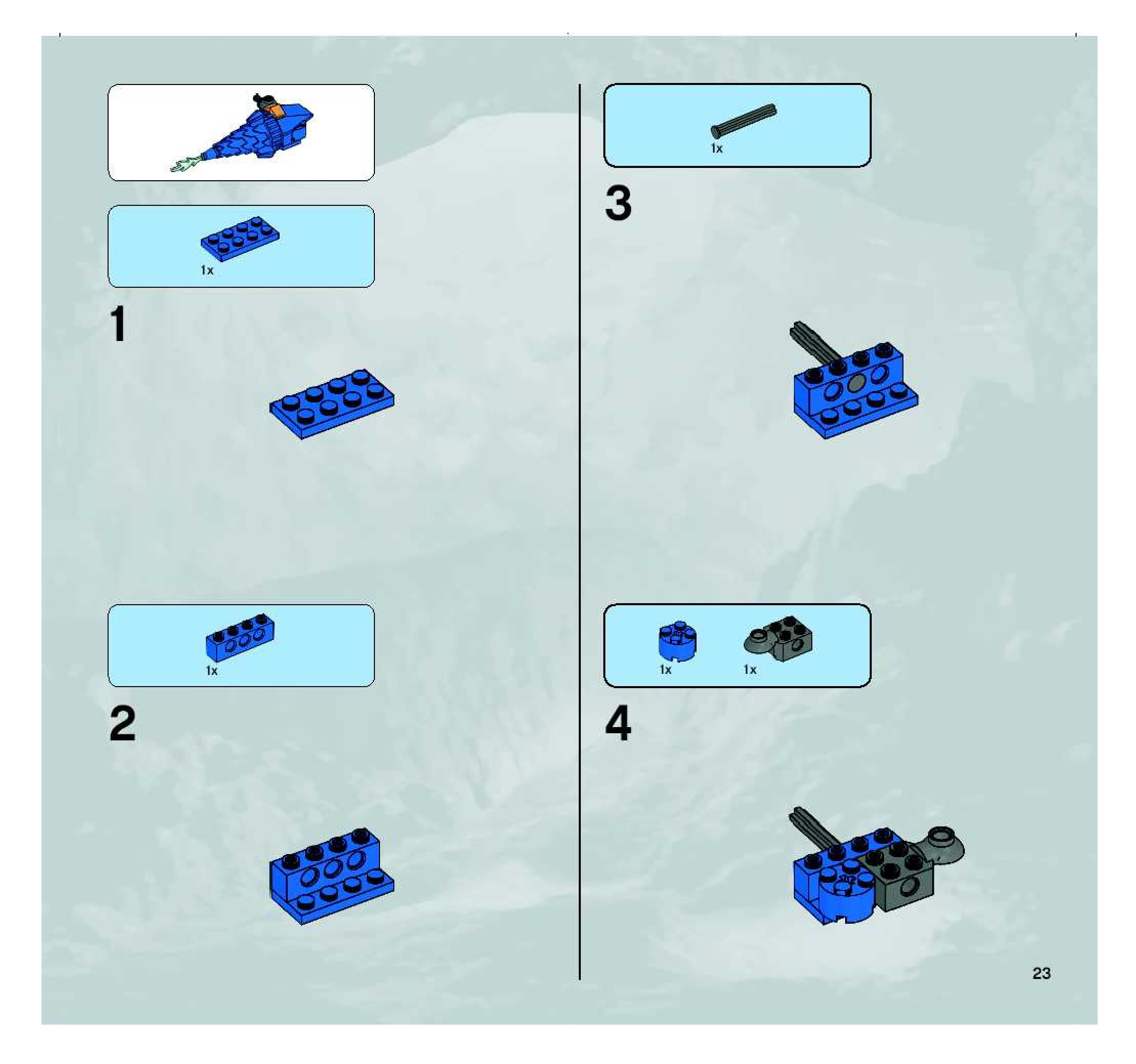 1x

1

1x

2

1x

3

1x

1x

4

23