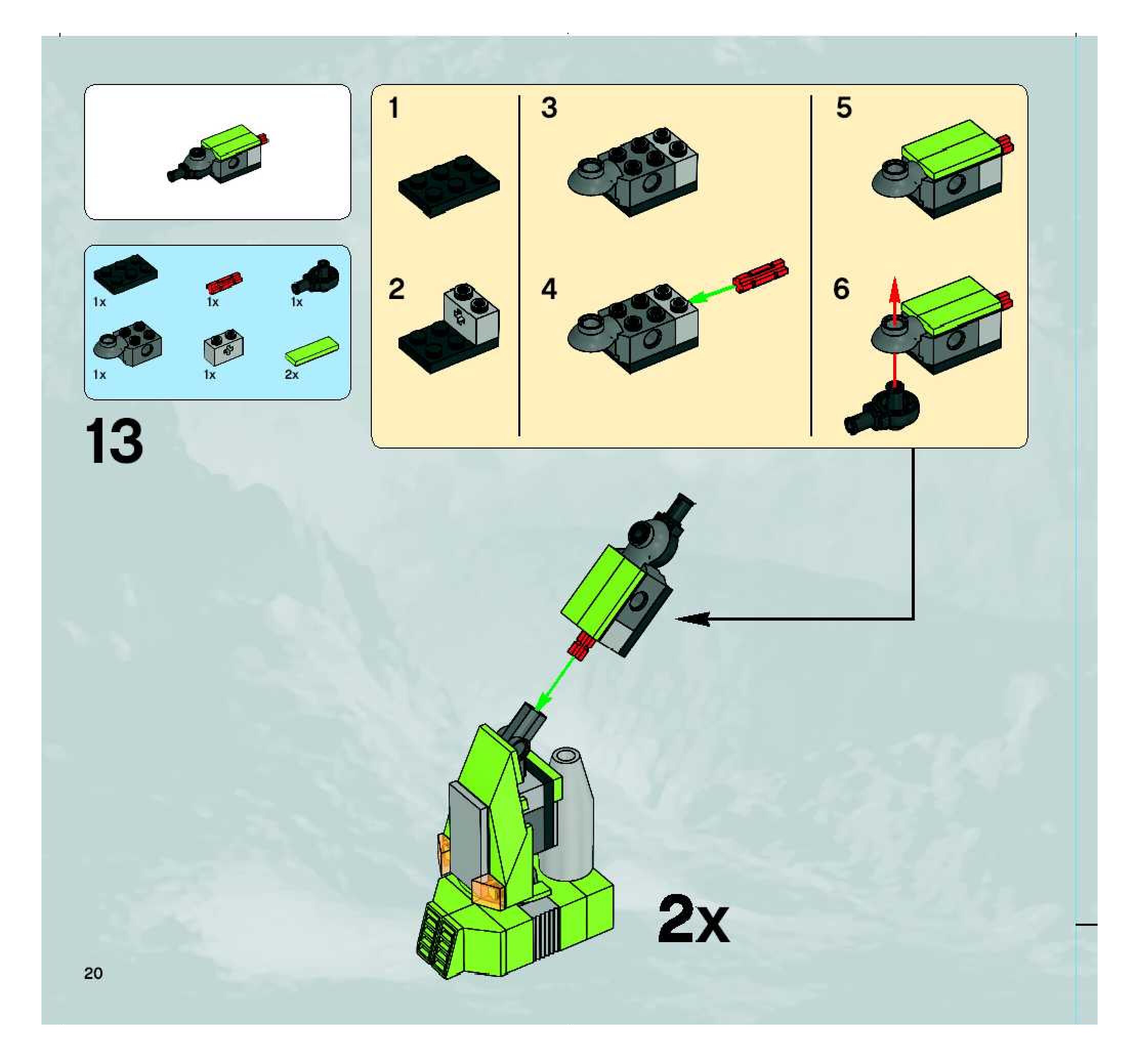 1x

1x

1x

1x

1x

2x

13

1

2

3

4

5

6

2x

20