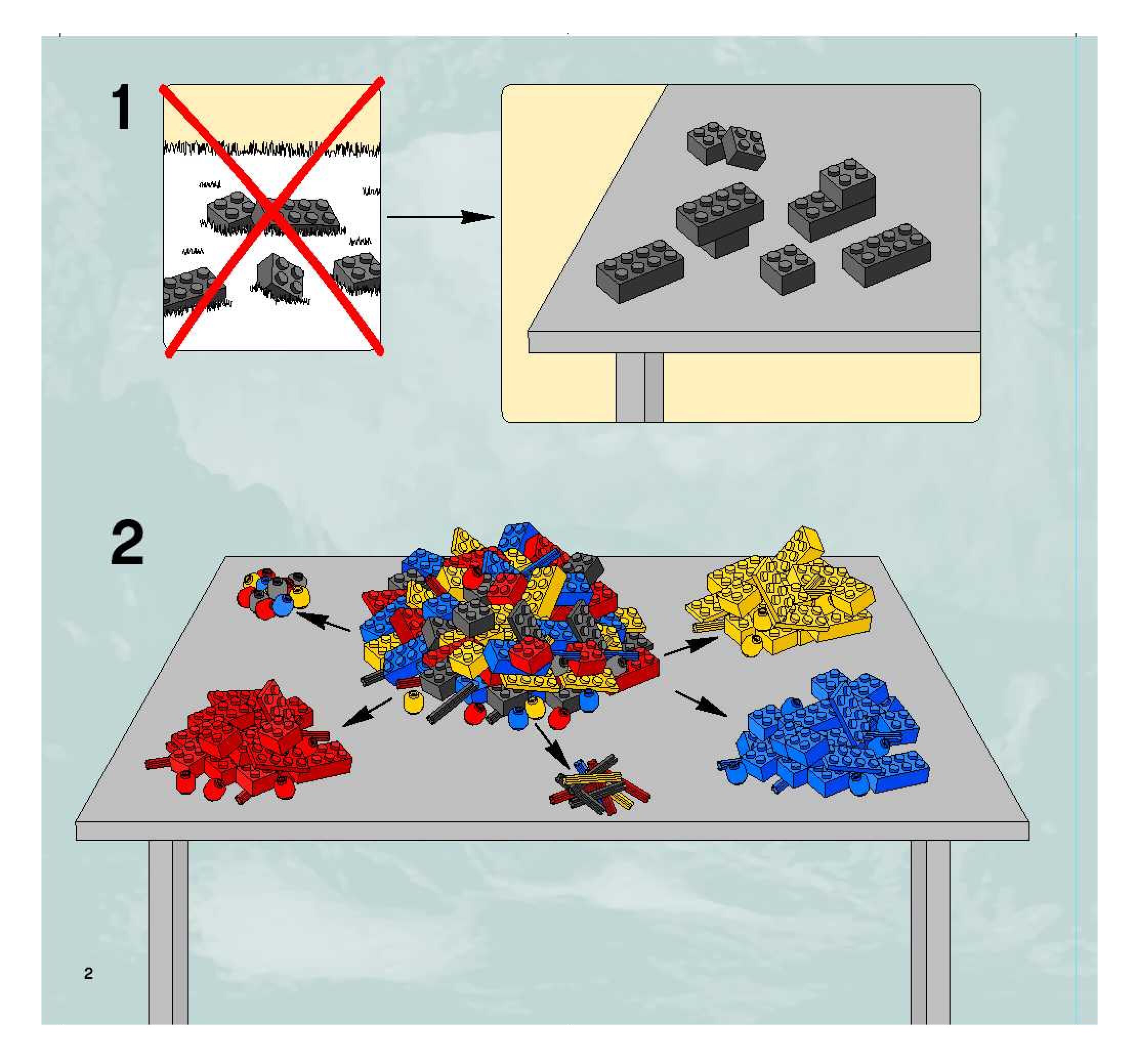 1

2

2