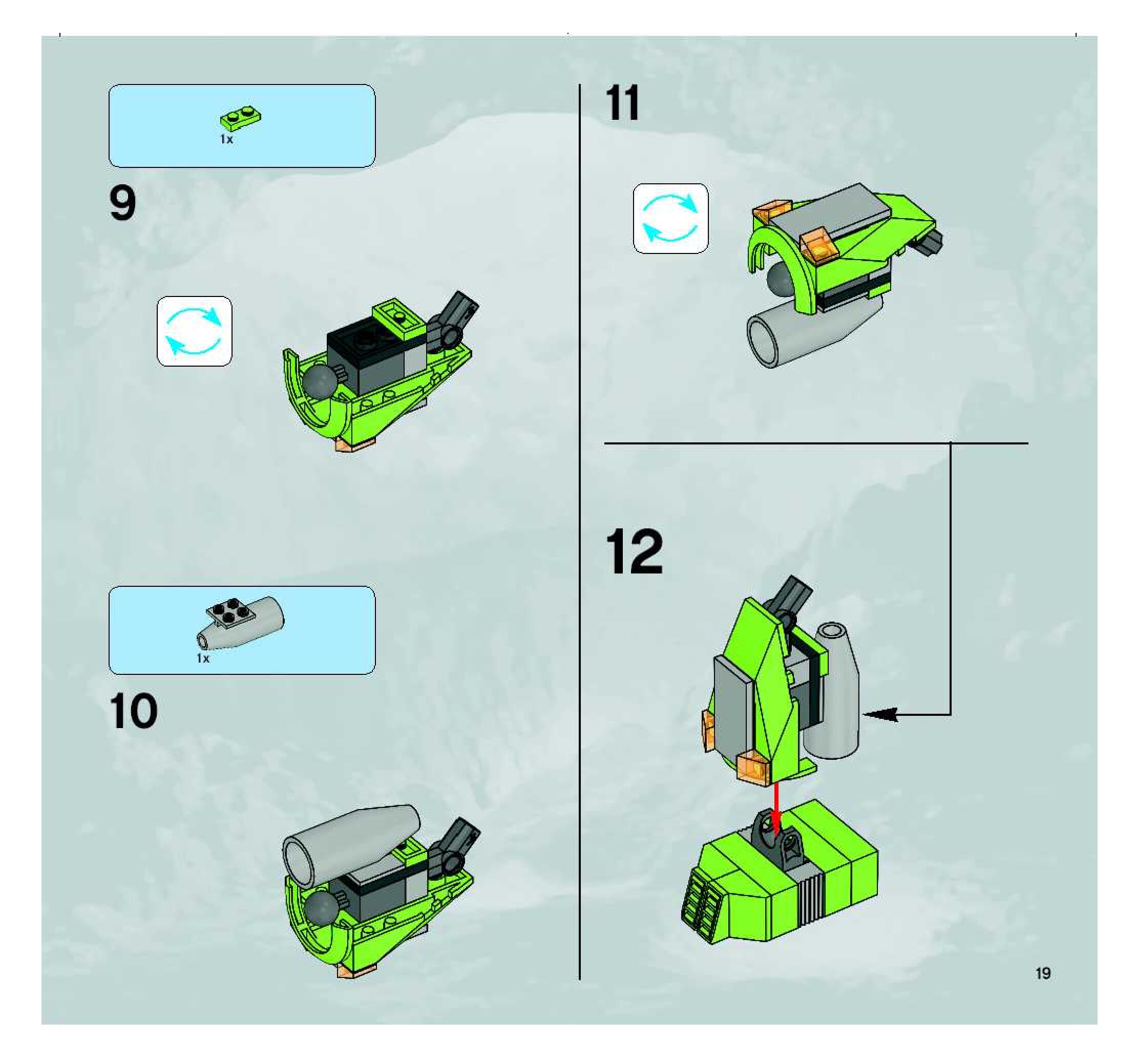 1x

9

1x

10

11

12

19