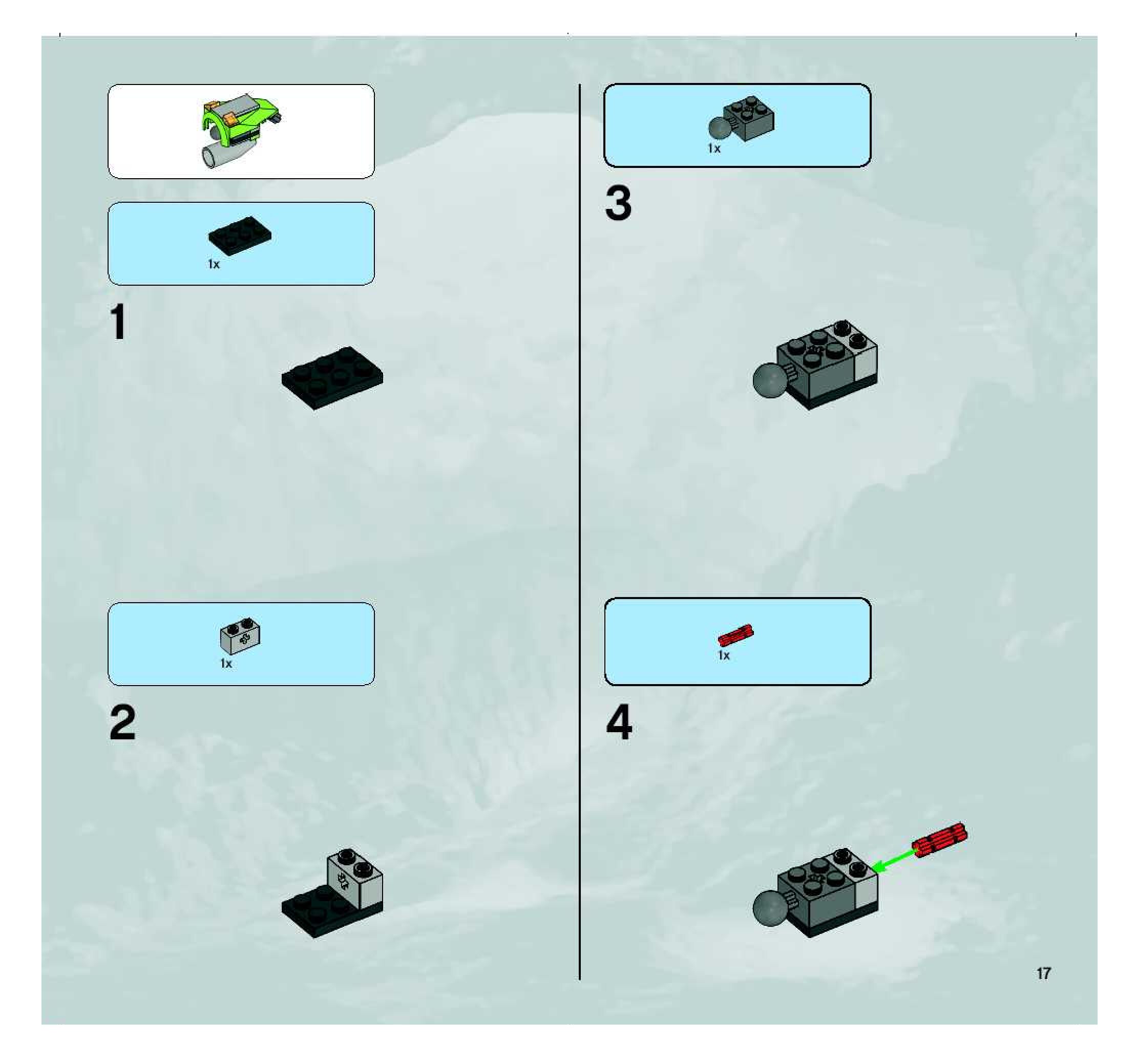 1x

1

1x

2

1x

3

1x

4

17