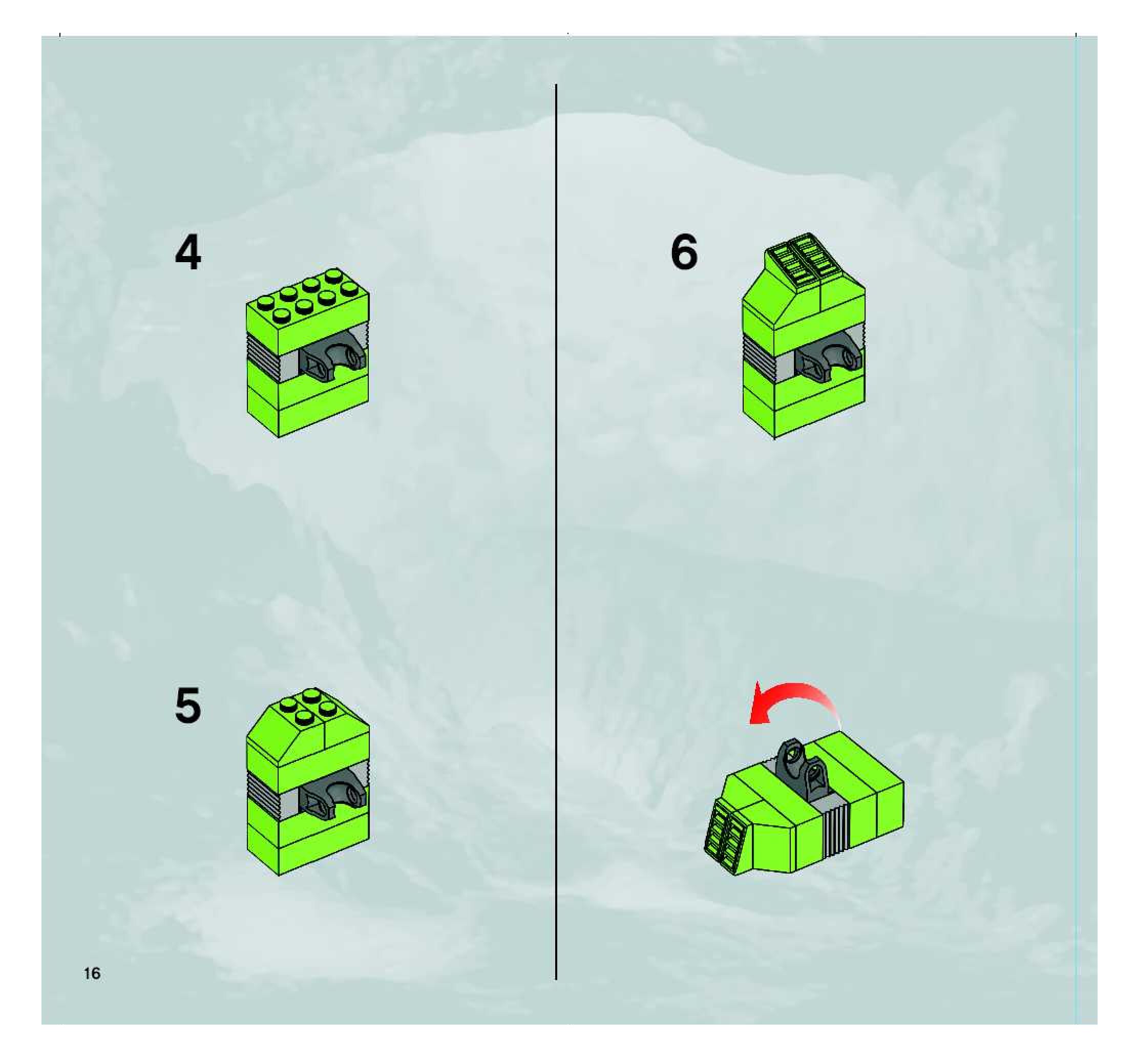 4

5

16

6