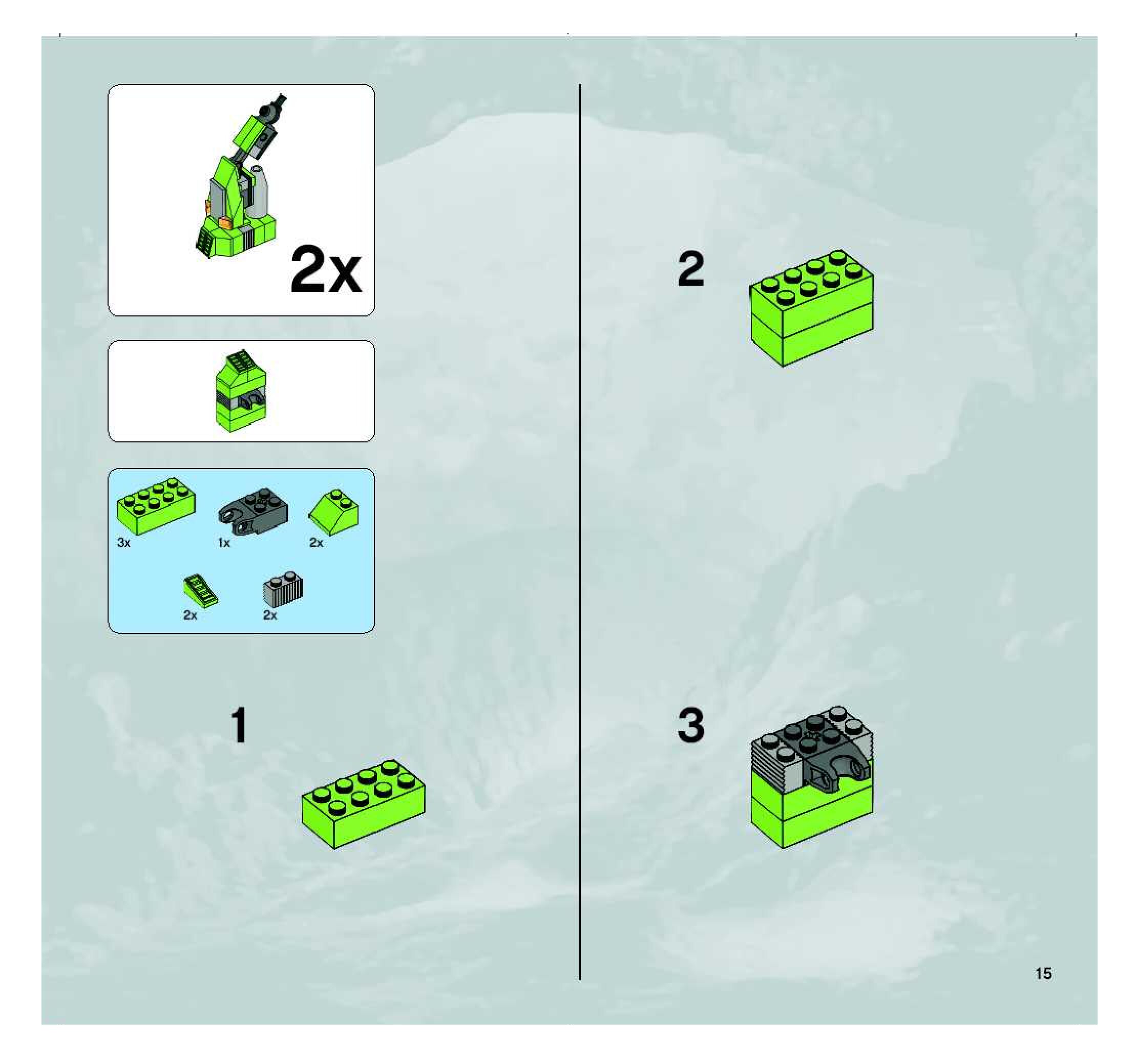 2x

3x
1x
2x
2x
2x

1

2

3

15