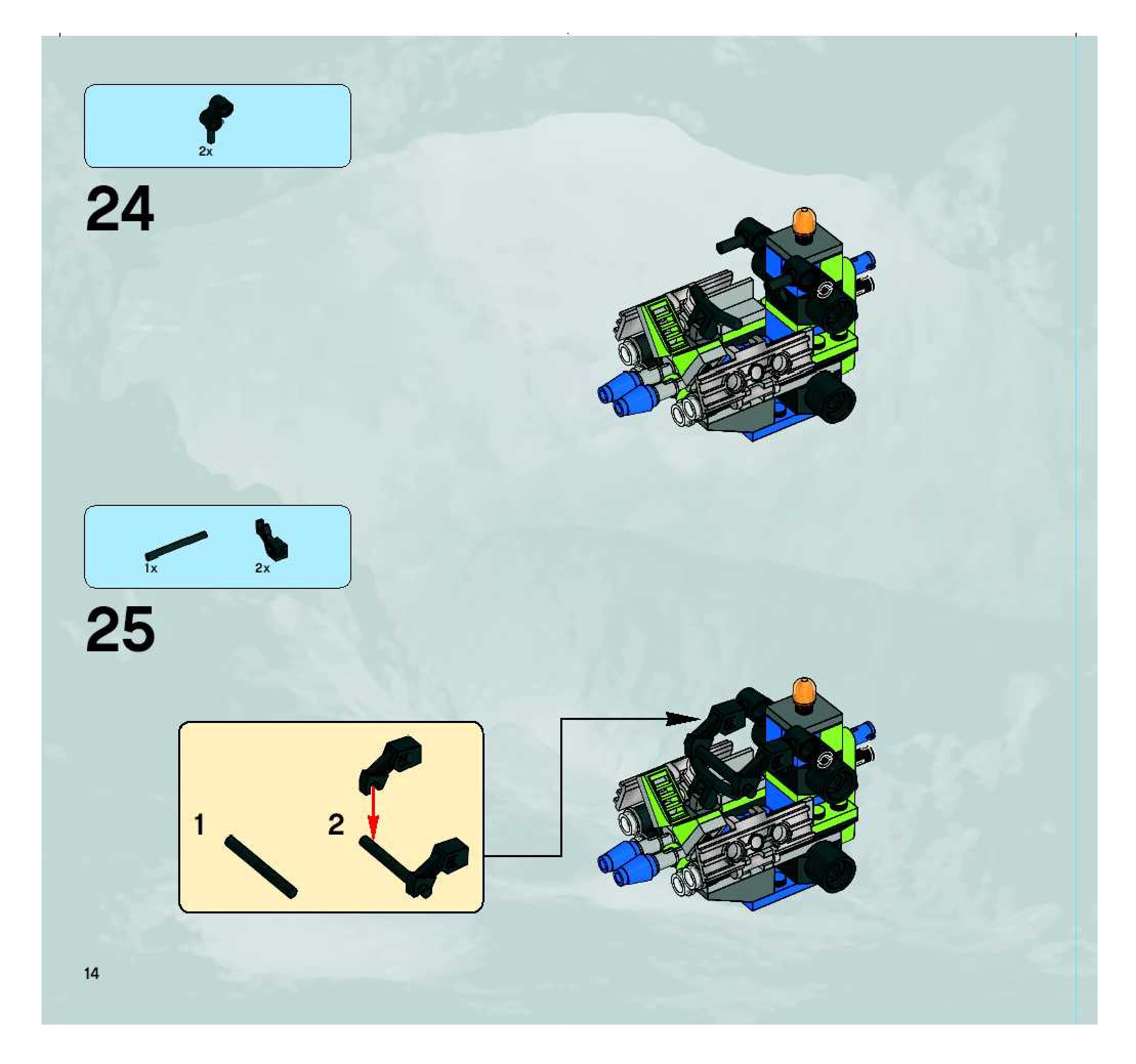 2x

24

1x

2x

25

1

2

14