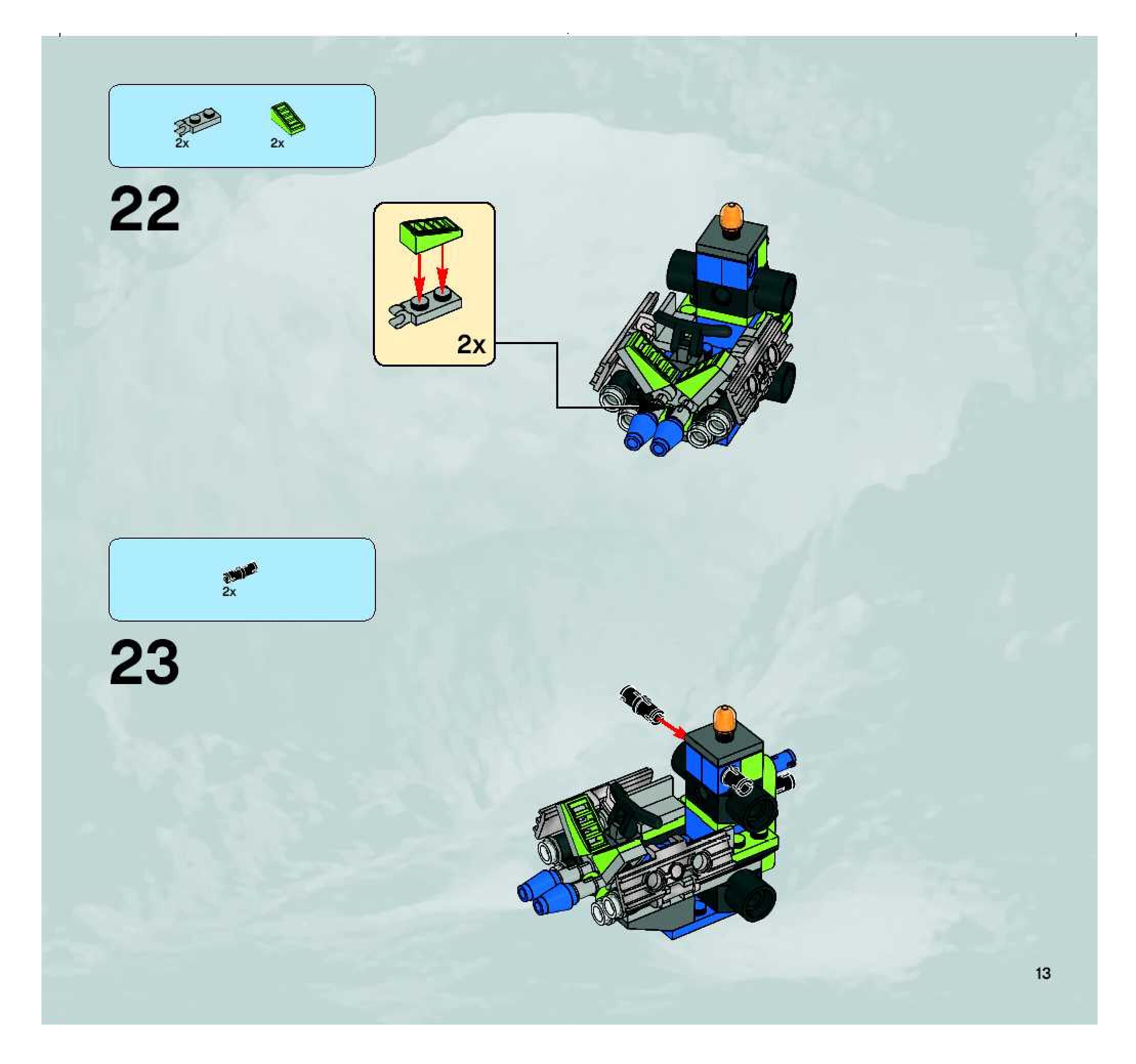 2x 2x

22

2x

2x

23

13