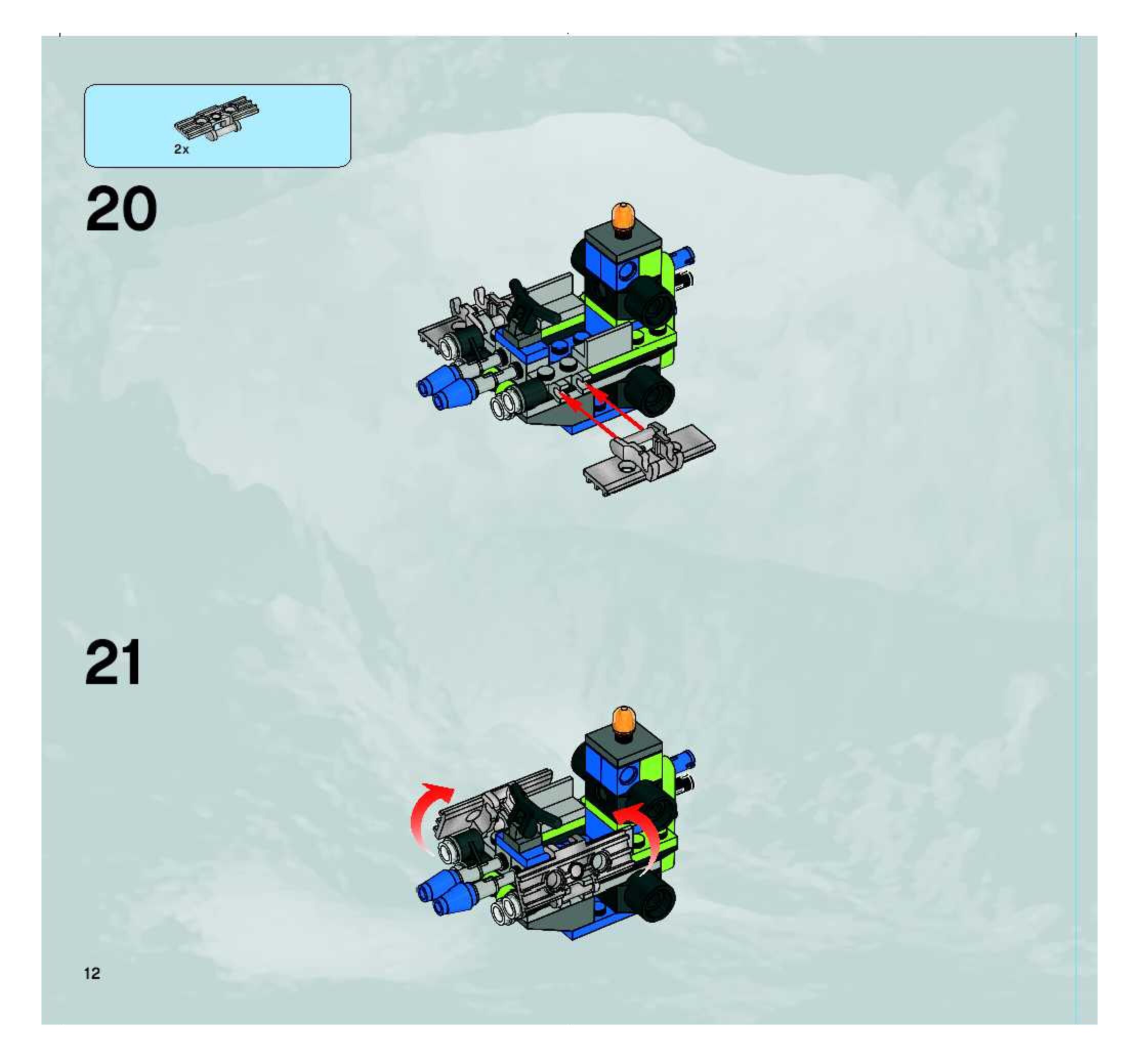 2x

20

21

12