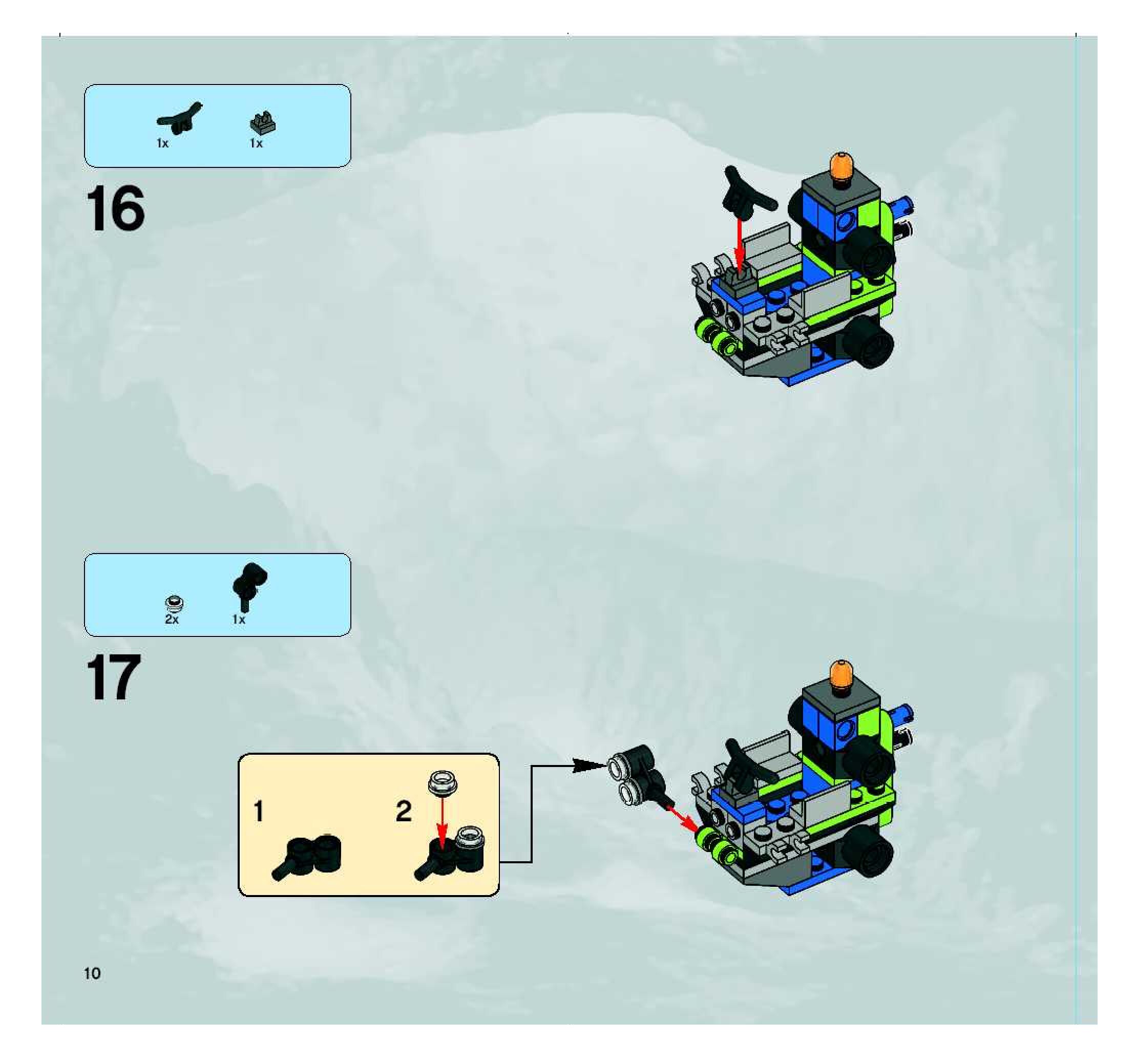 1x
1x

16

2x
1x

17

1
2

10