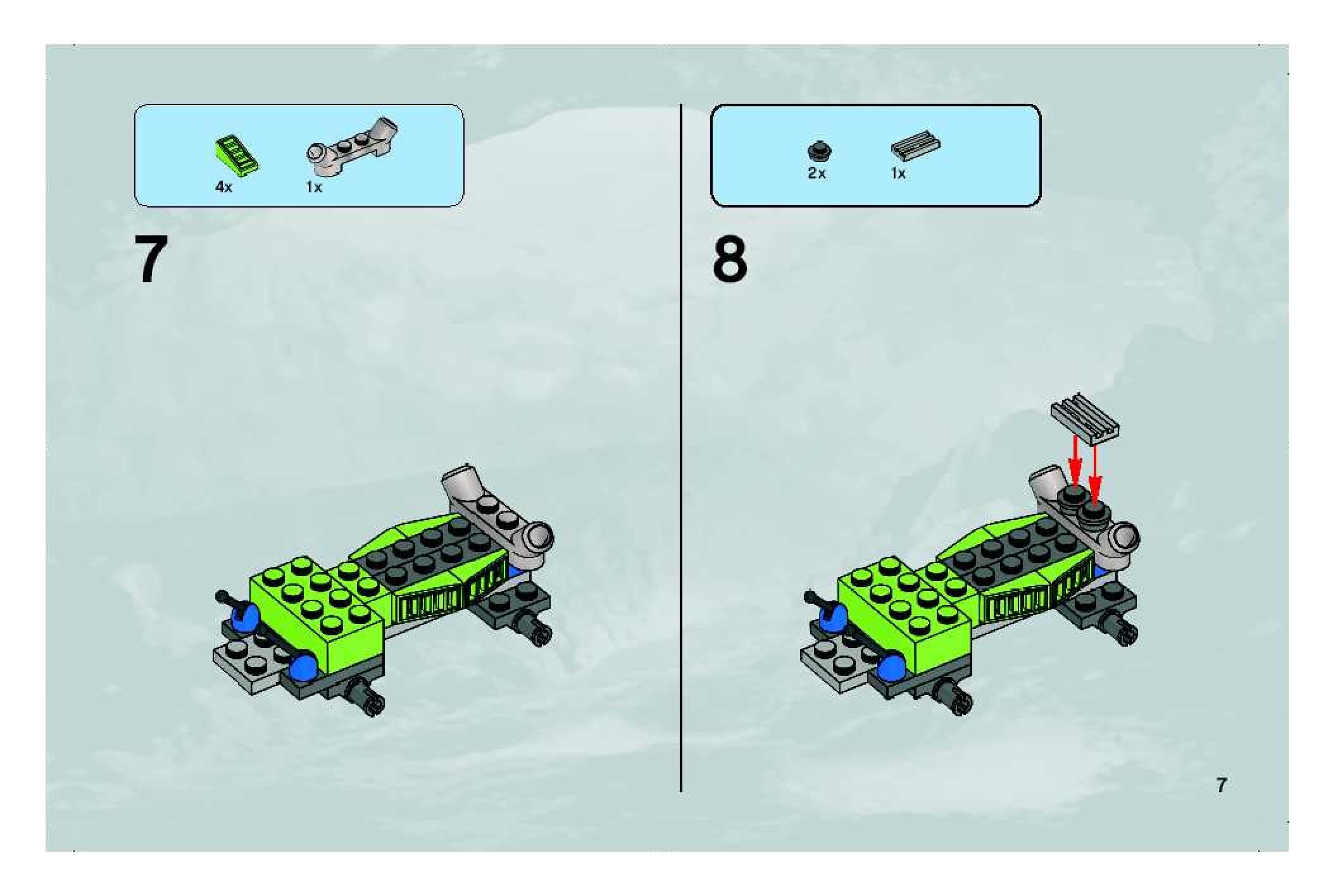 4x 1x

7

2x 1x

8

7