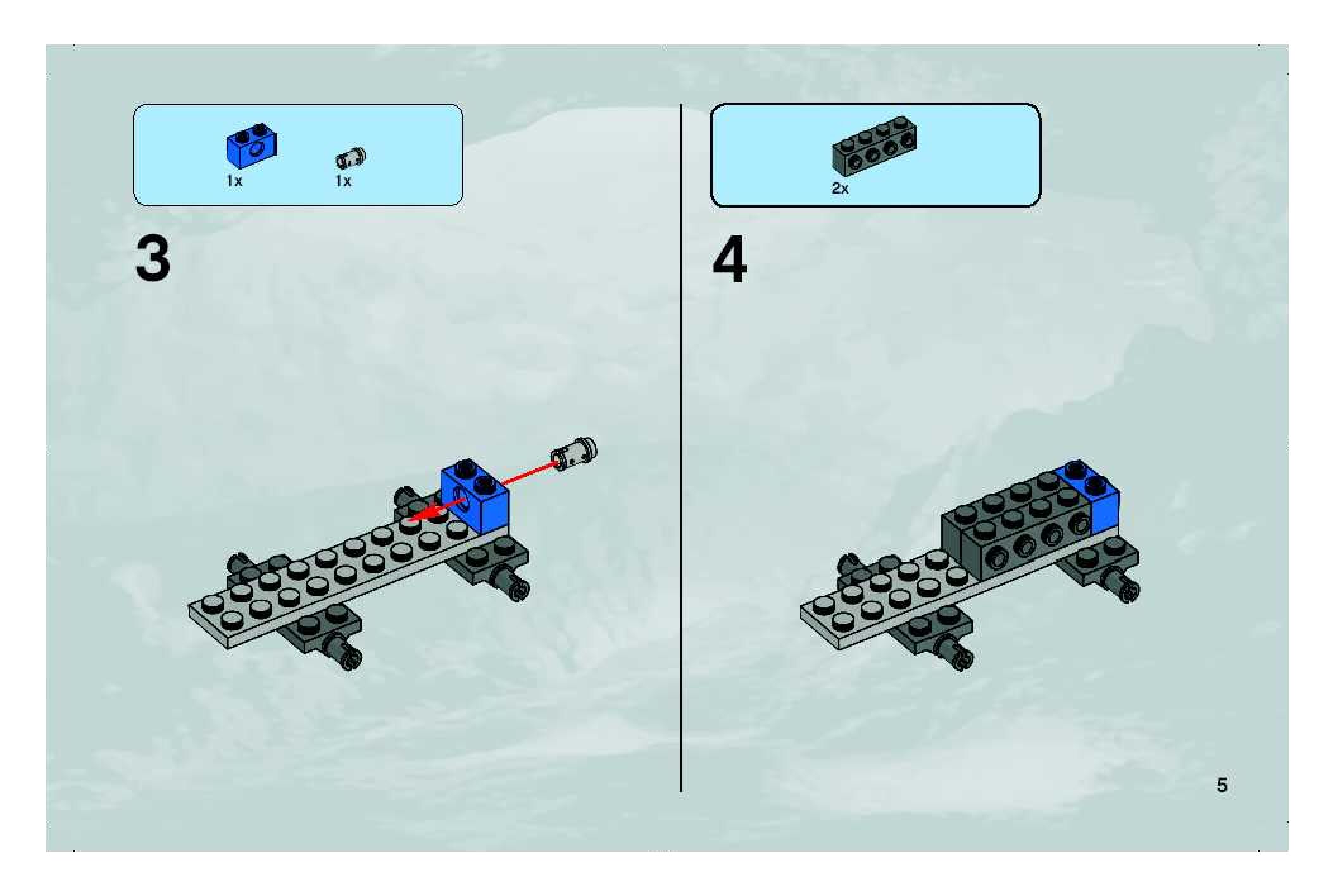 1x 1x

3

2x

4

5