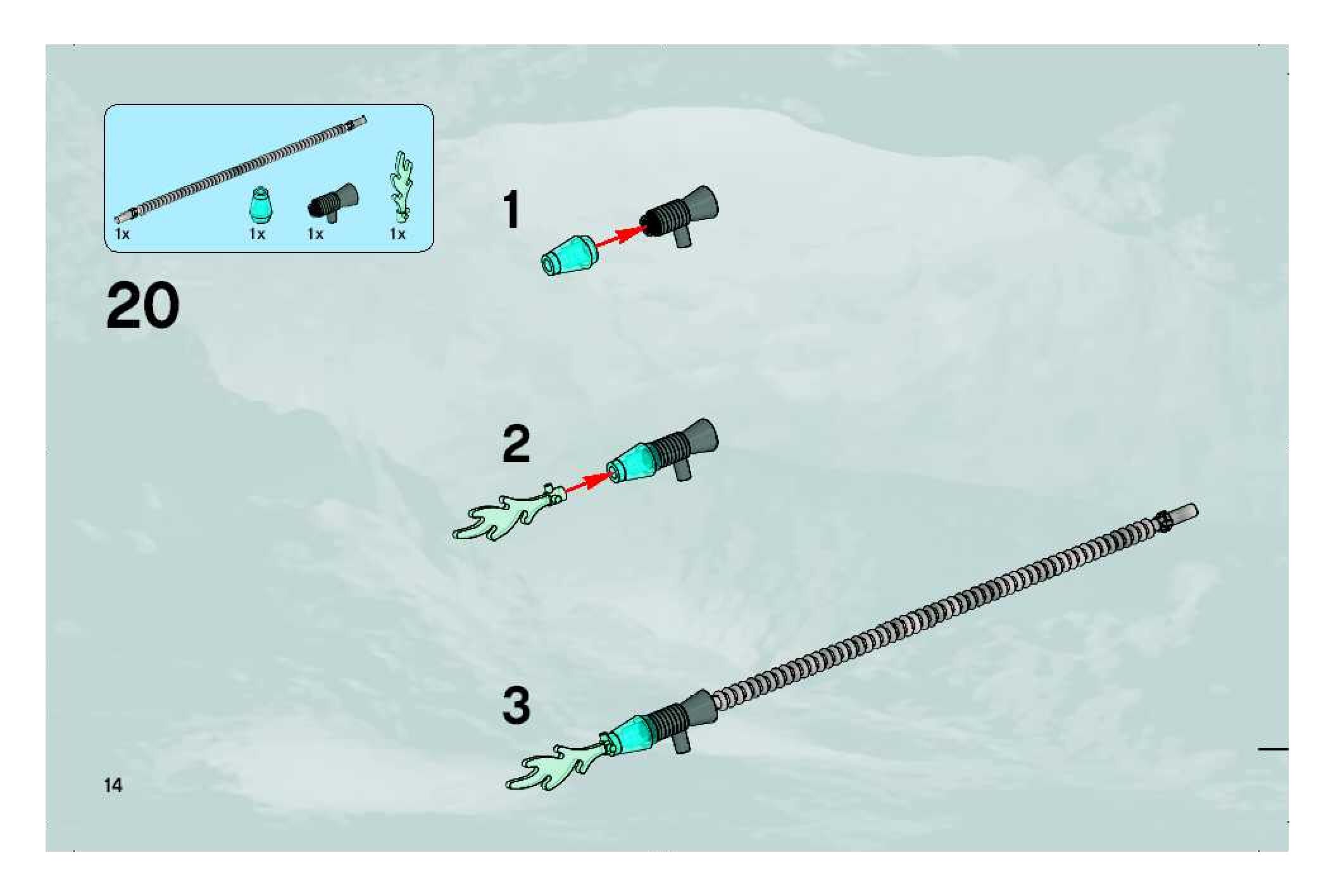 1x 1x 1x 1x

20

1

2

3

14