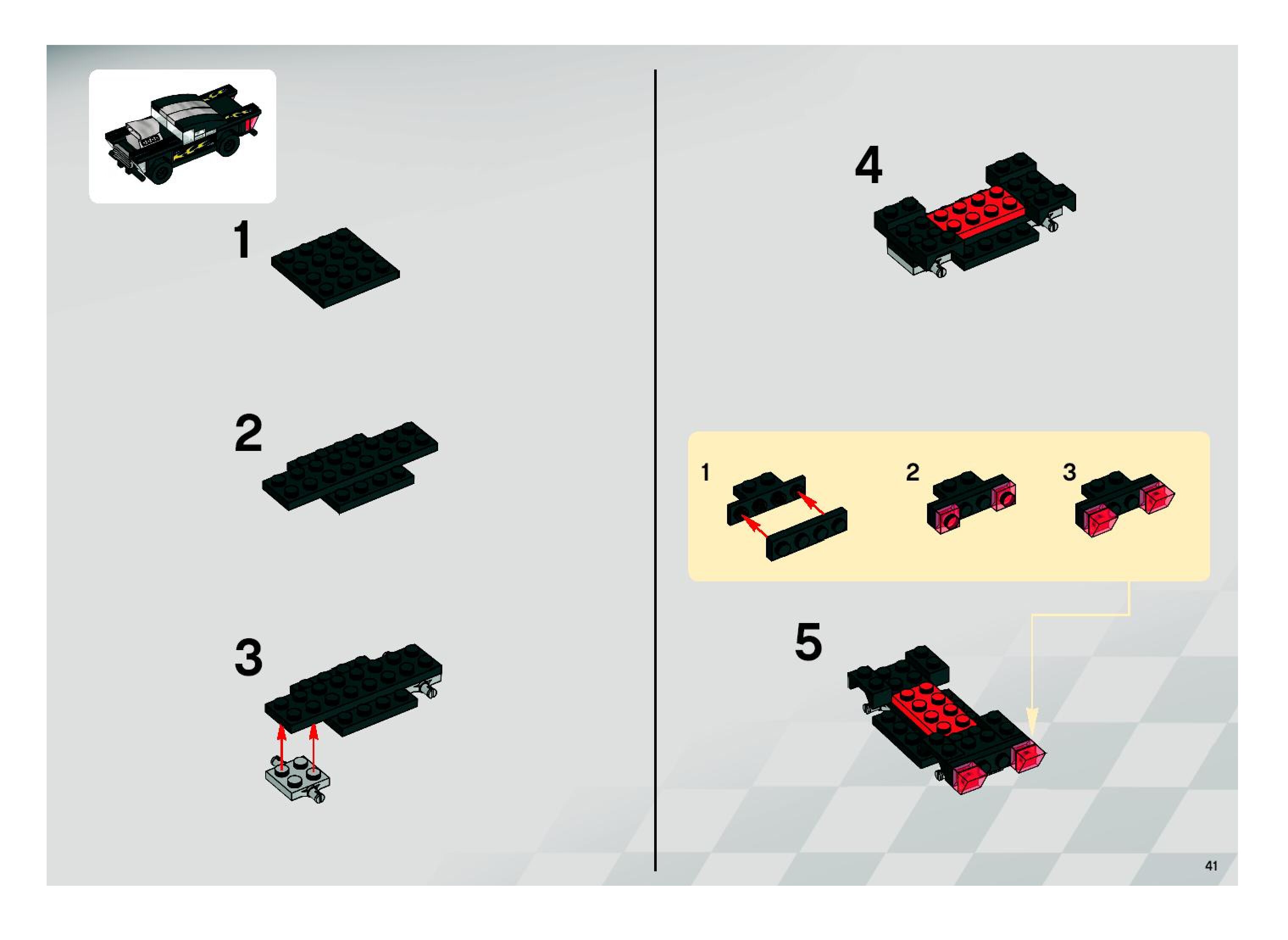 1

2

3

4

1

2

3

5

41