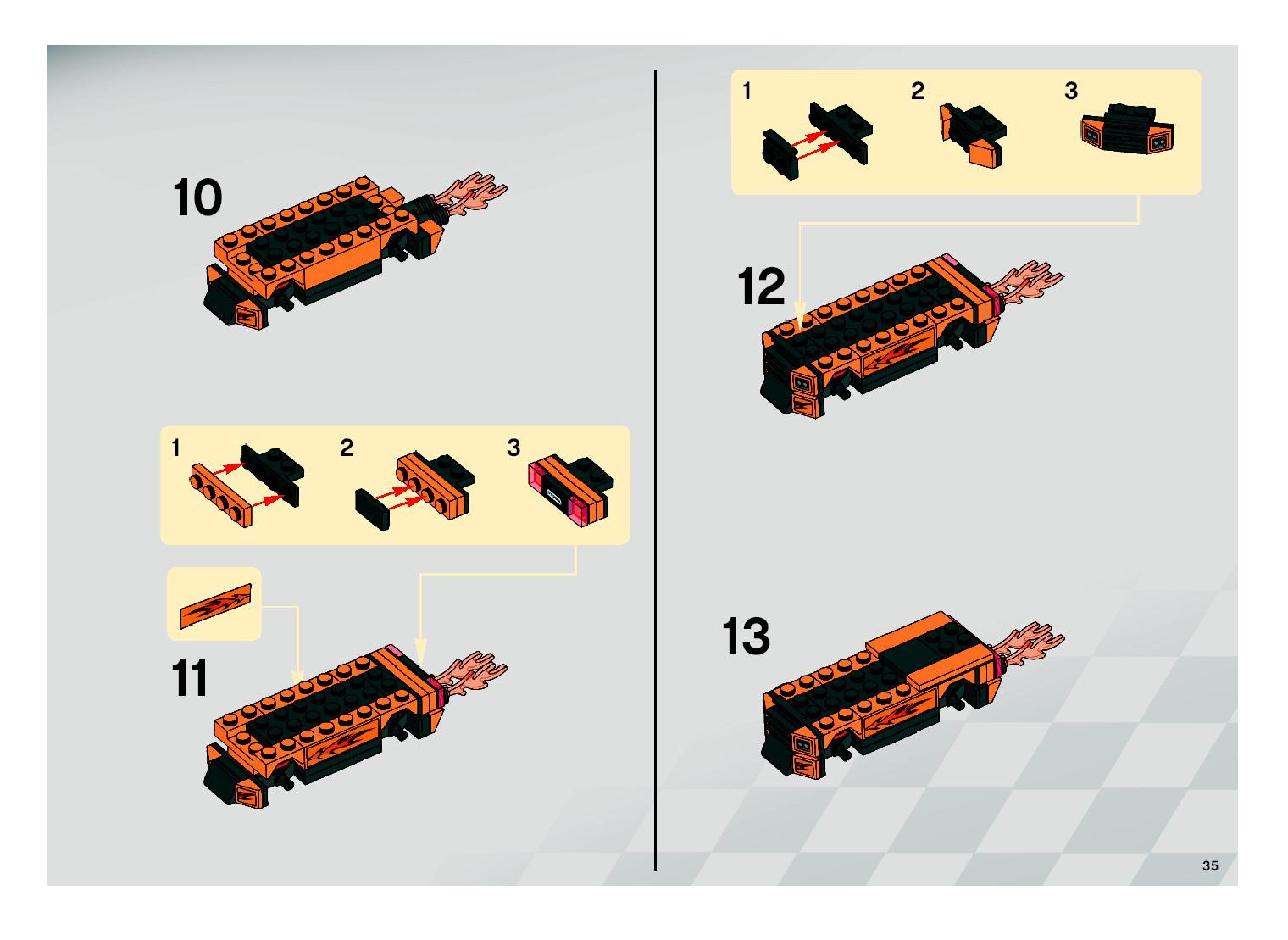 10

1 2 3

11

1 2 3

12

13

35