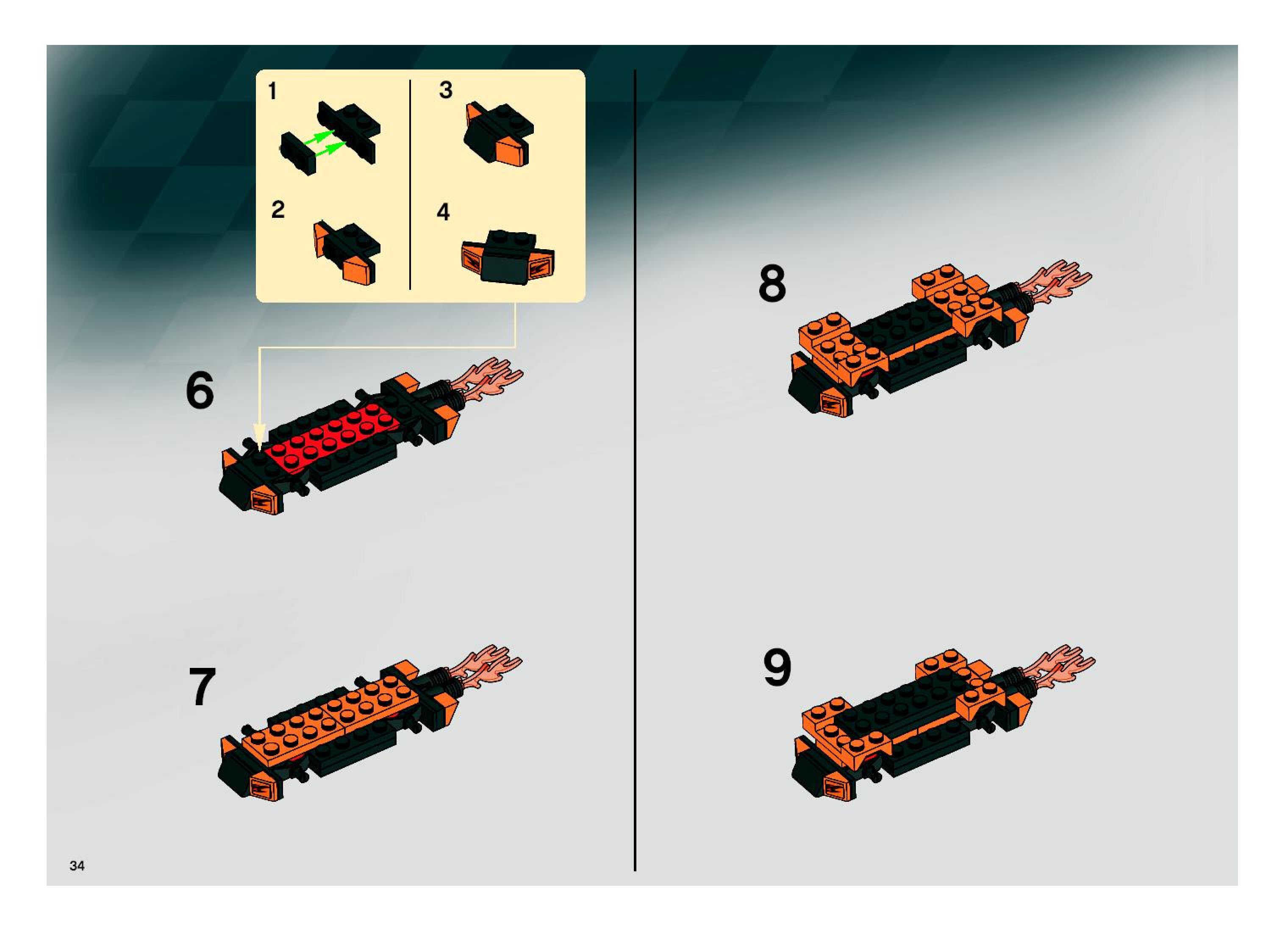 1

2

3

4

6

7

8

9

34