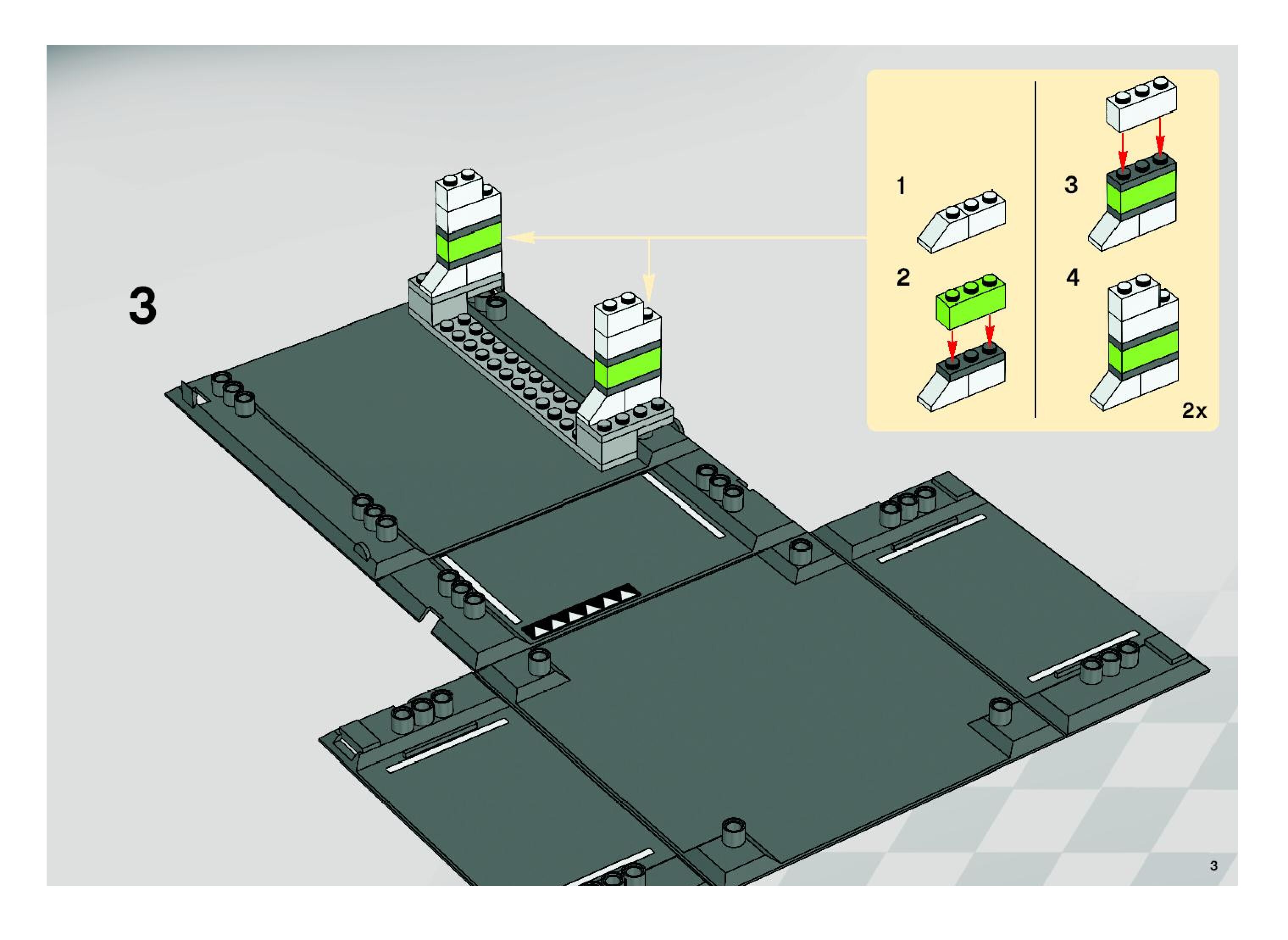 3

1

2

3

4

2x

3