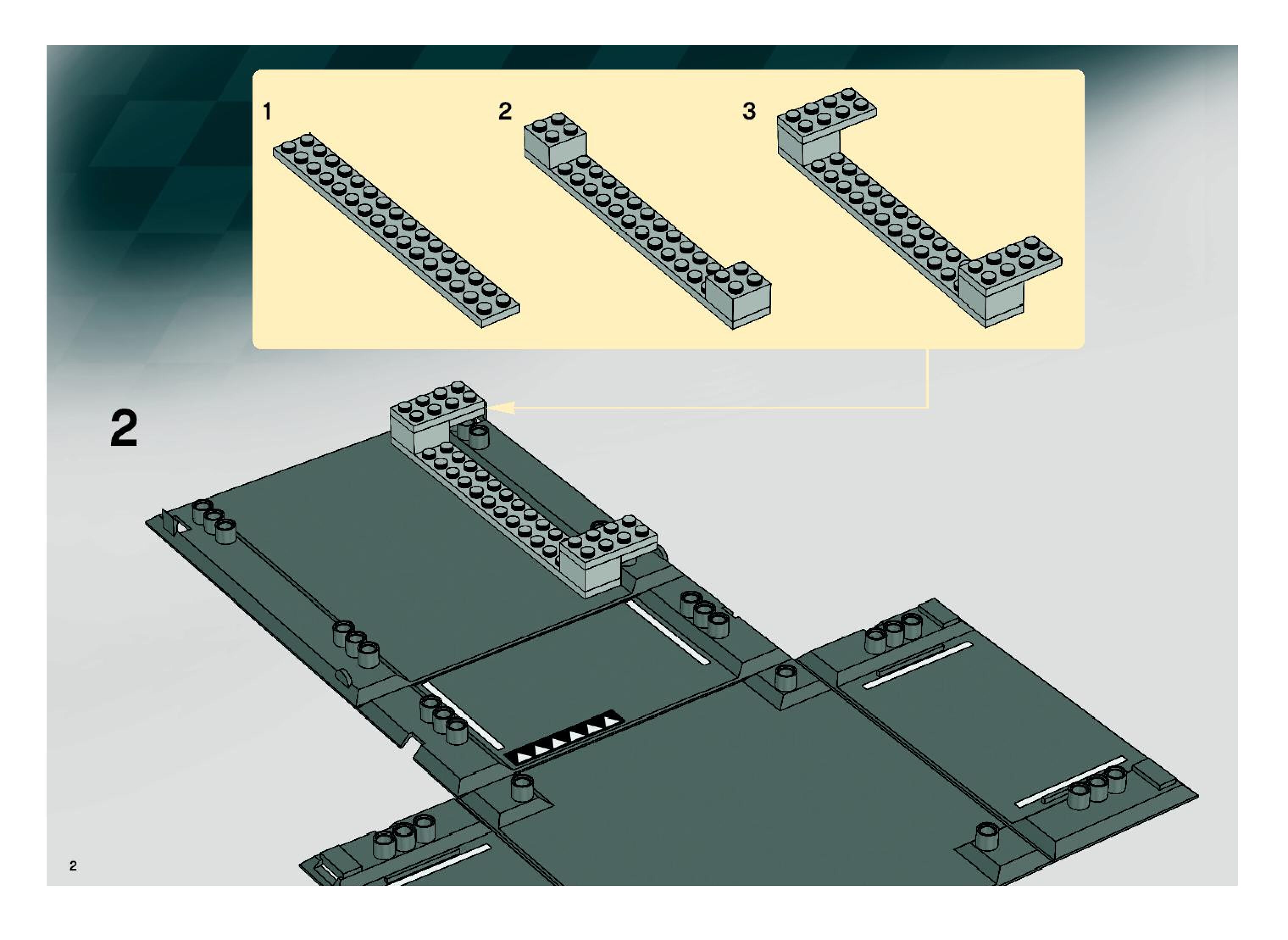 1

2

3

2

2