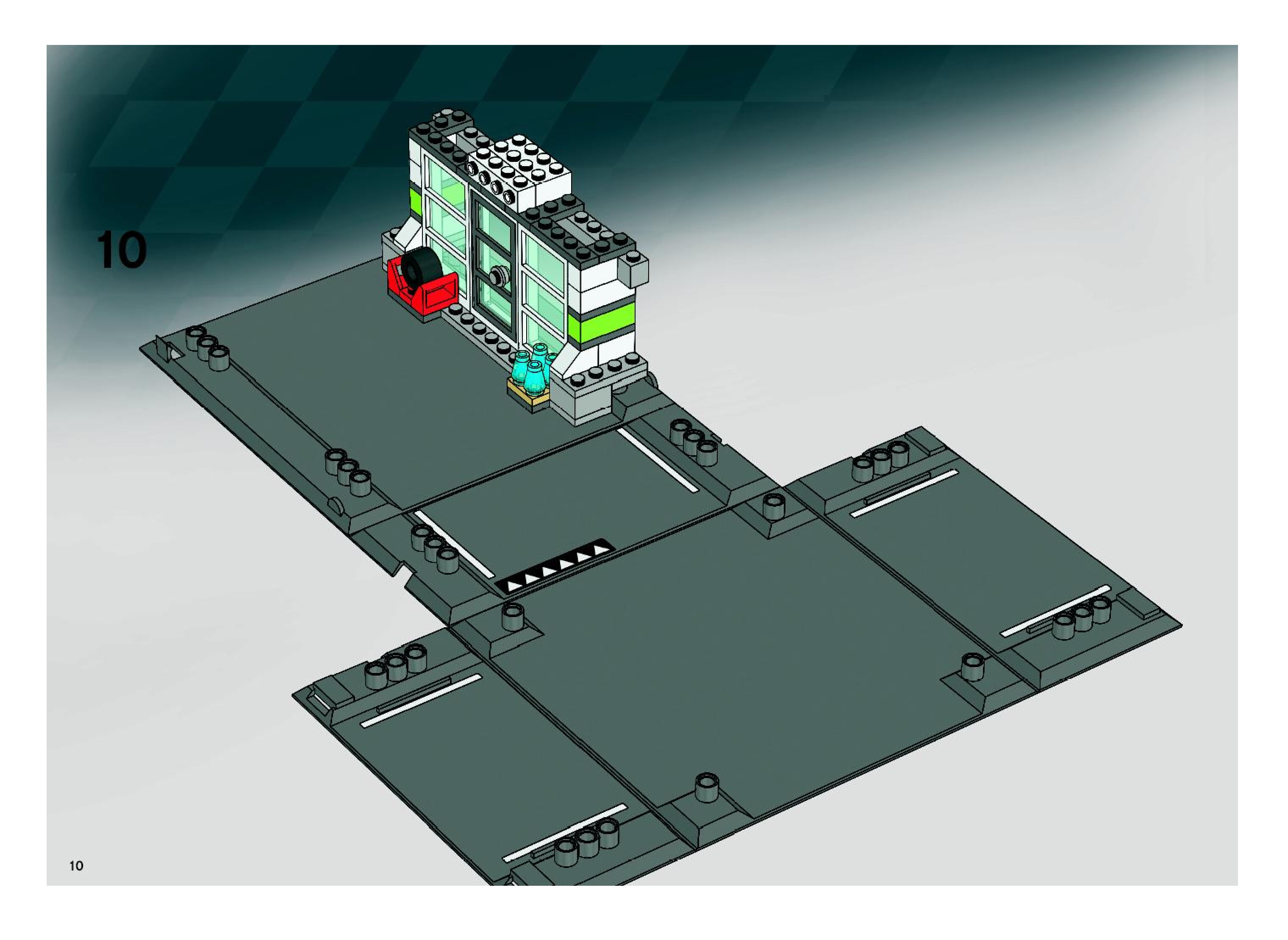 10

10