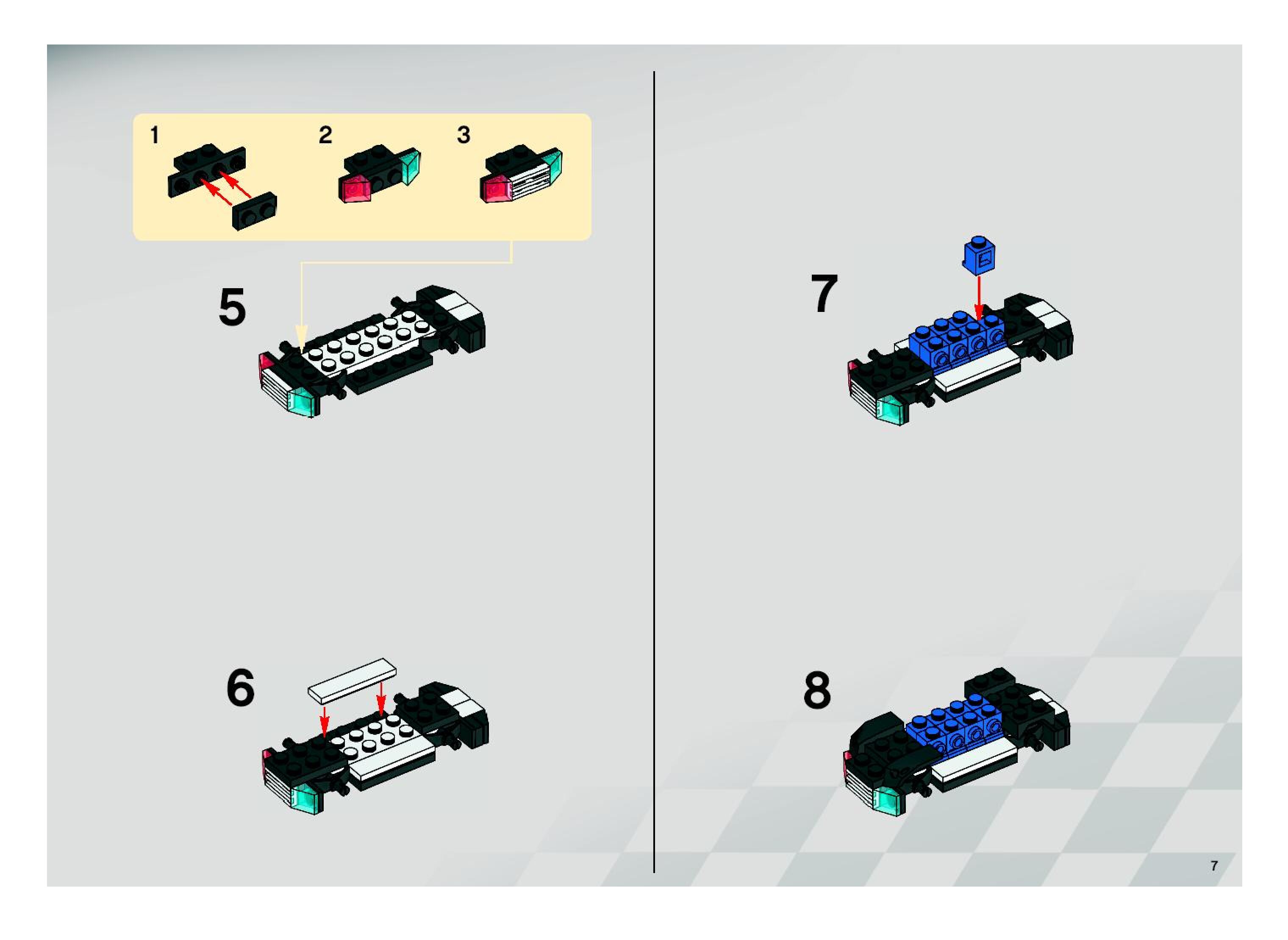 1
2
3
5
6
7
8
7