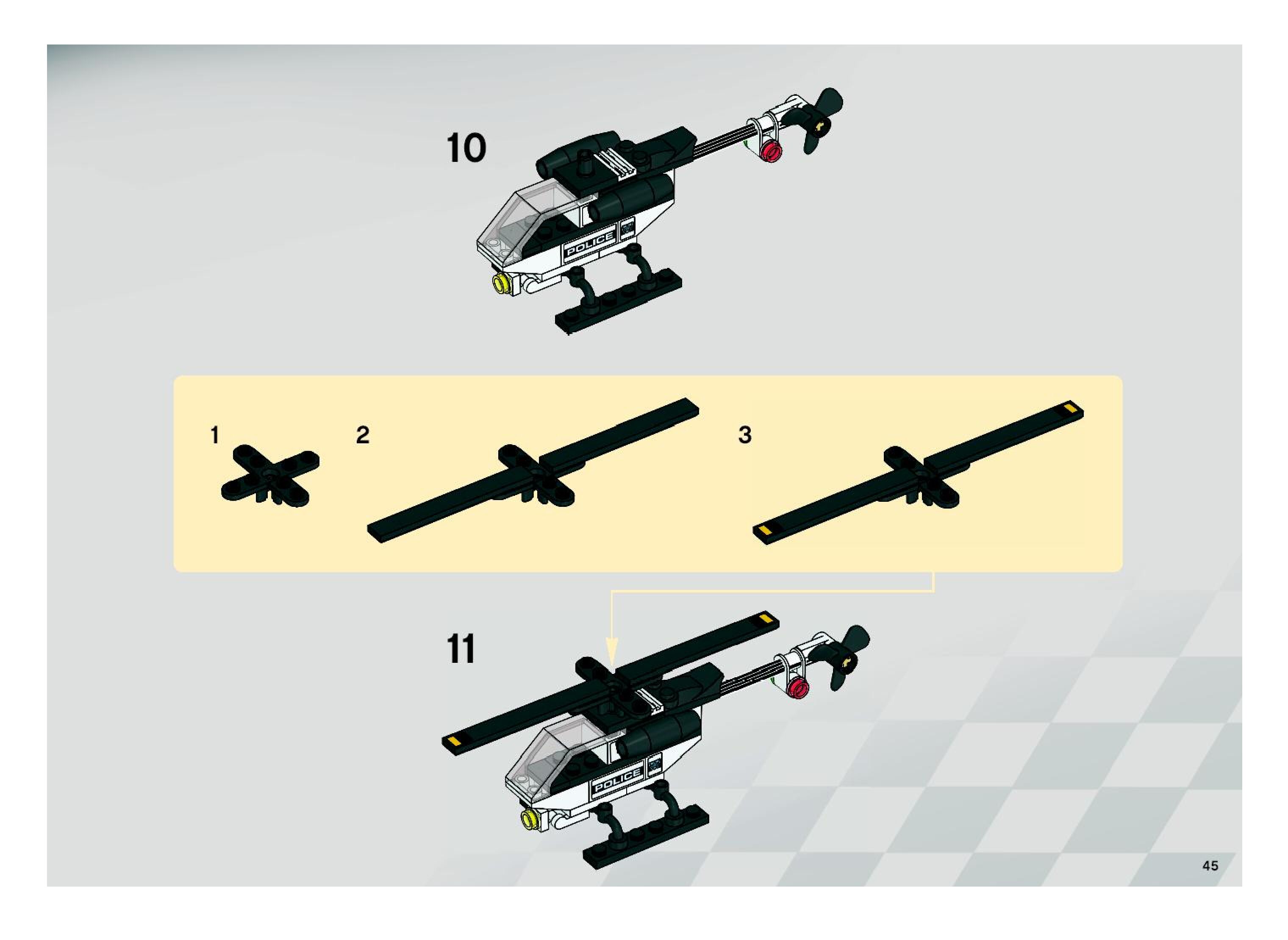 10

POLICE

1

2

3

11

POLICE

45