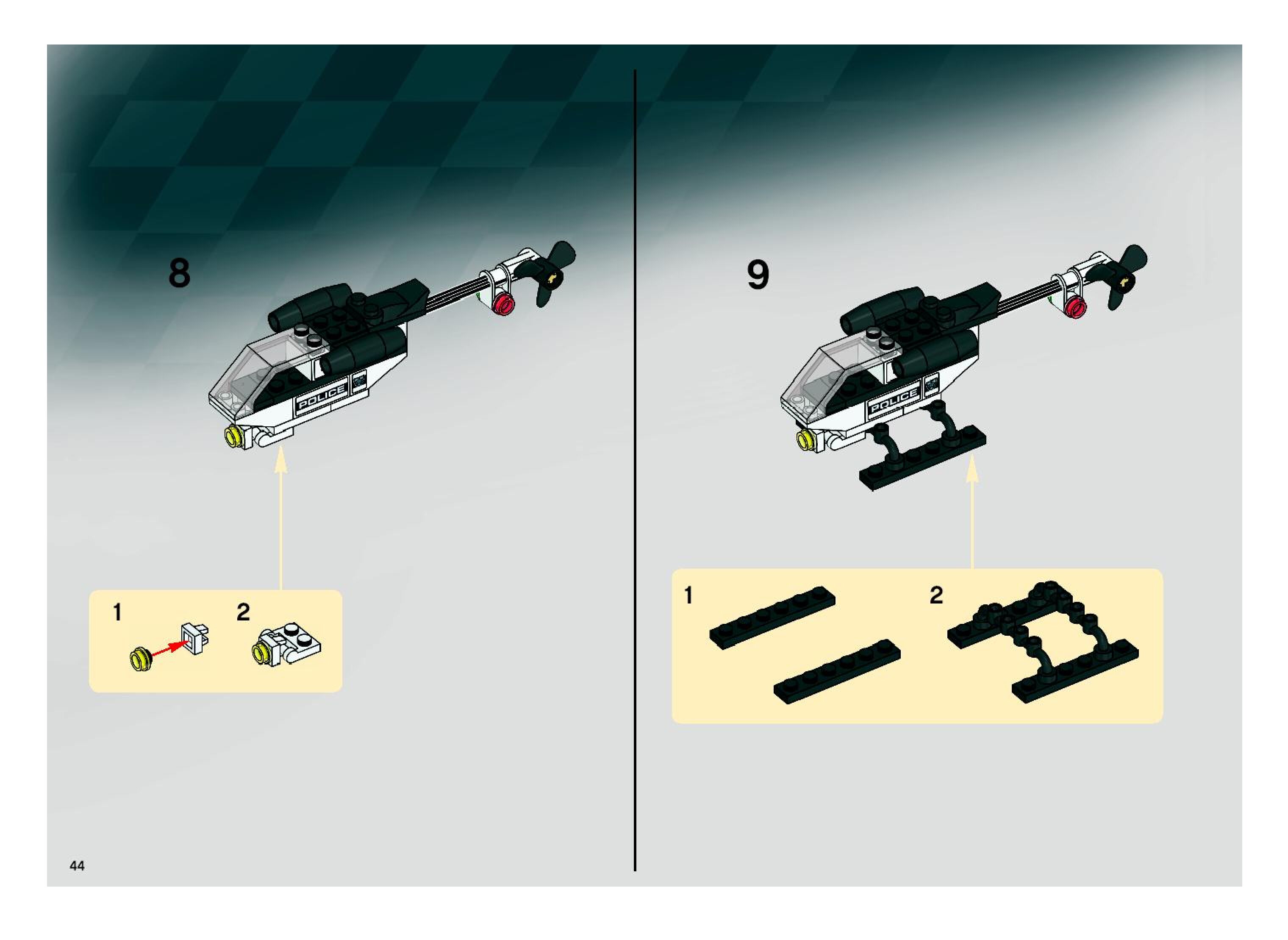 8

POLICE

1 2

9

POLICE

1 2

44