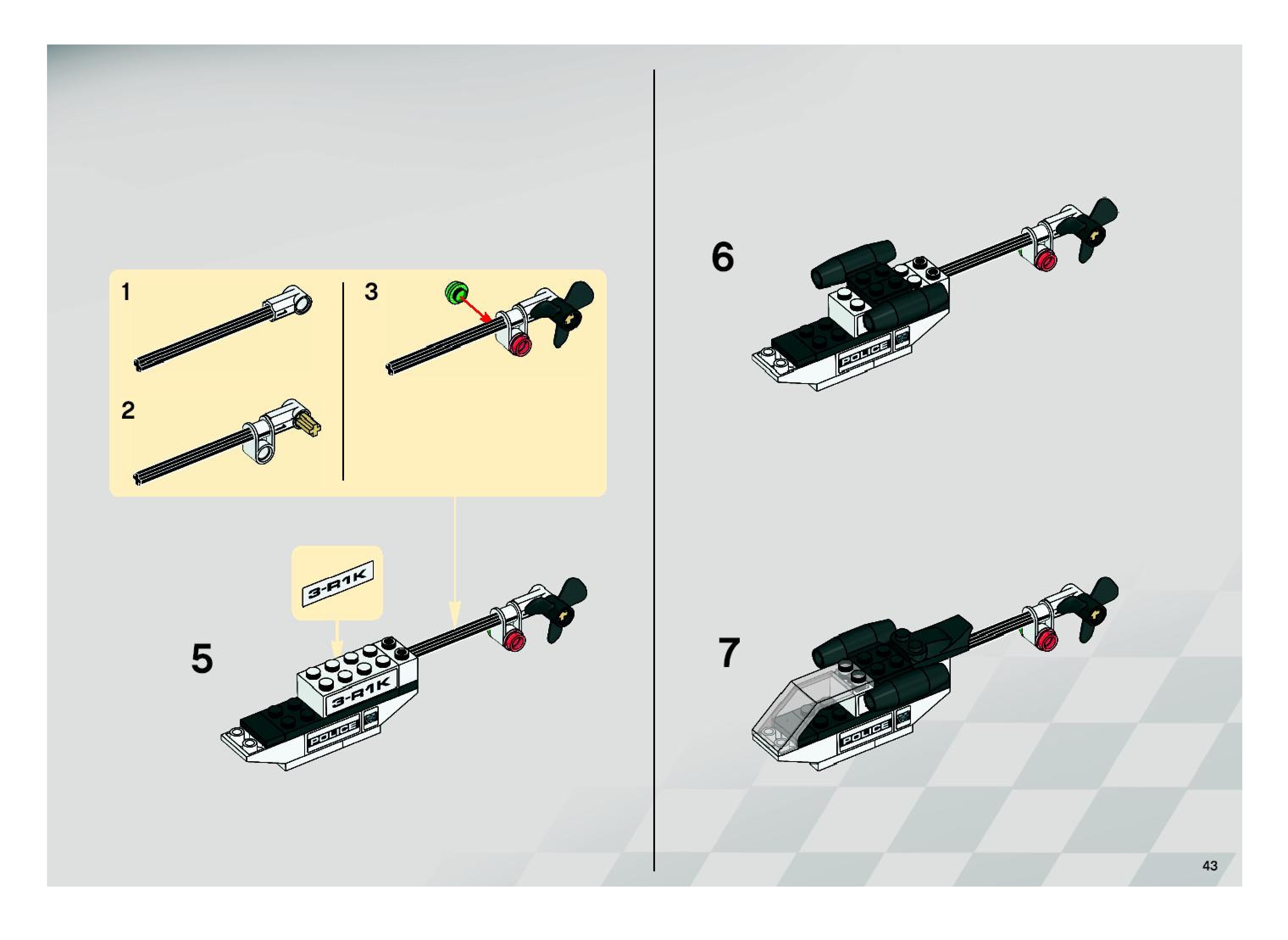 1

2

3

3-R1K

5

3-R1K

POLICE

6

POLICE

7

POLICE

43