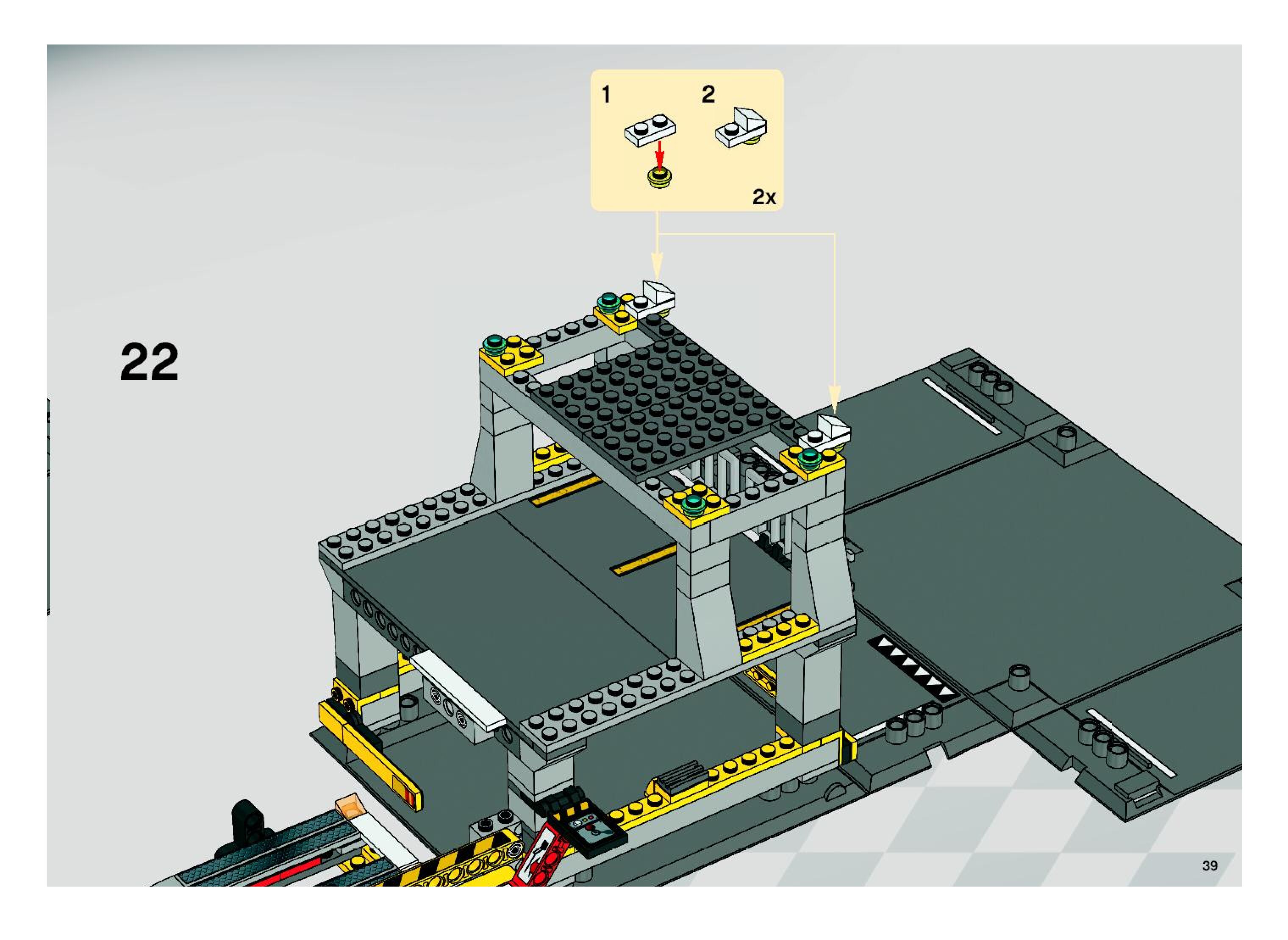 1 2

2x

22

39