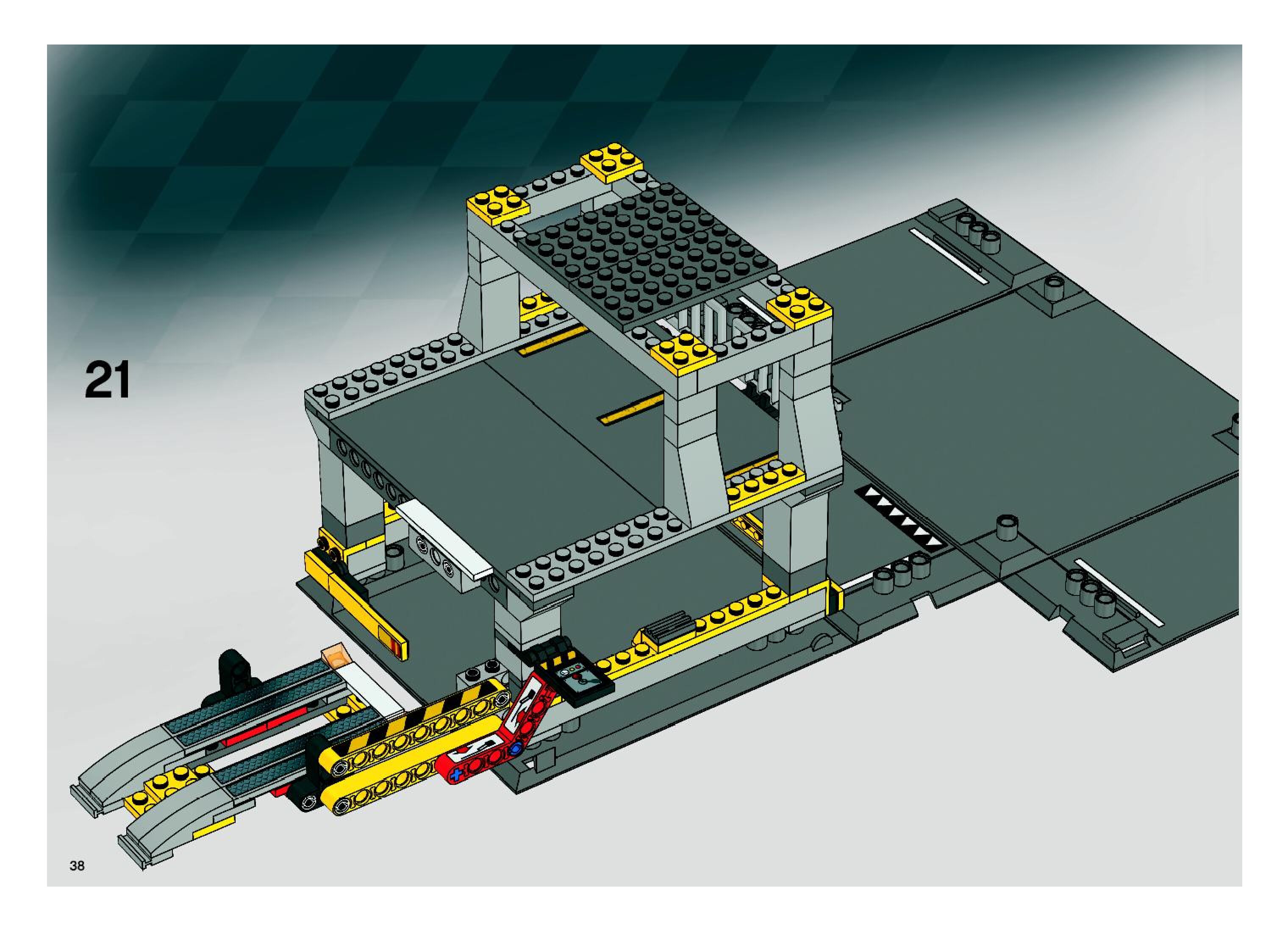 21

38