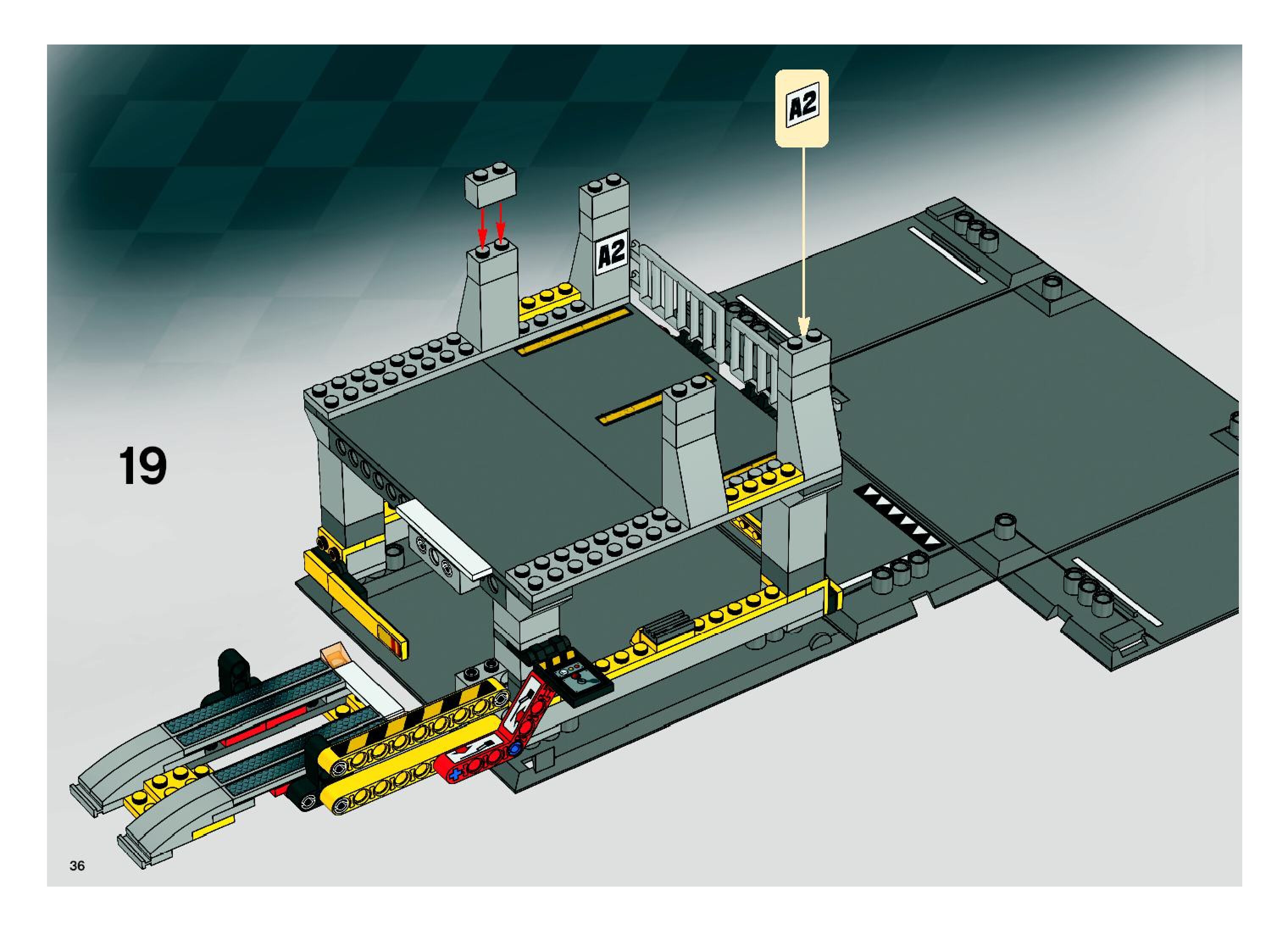 A2

A2

19

36