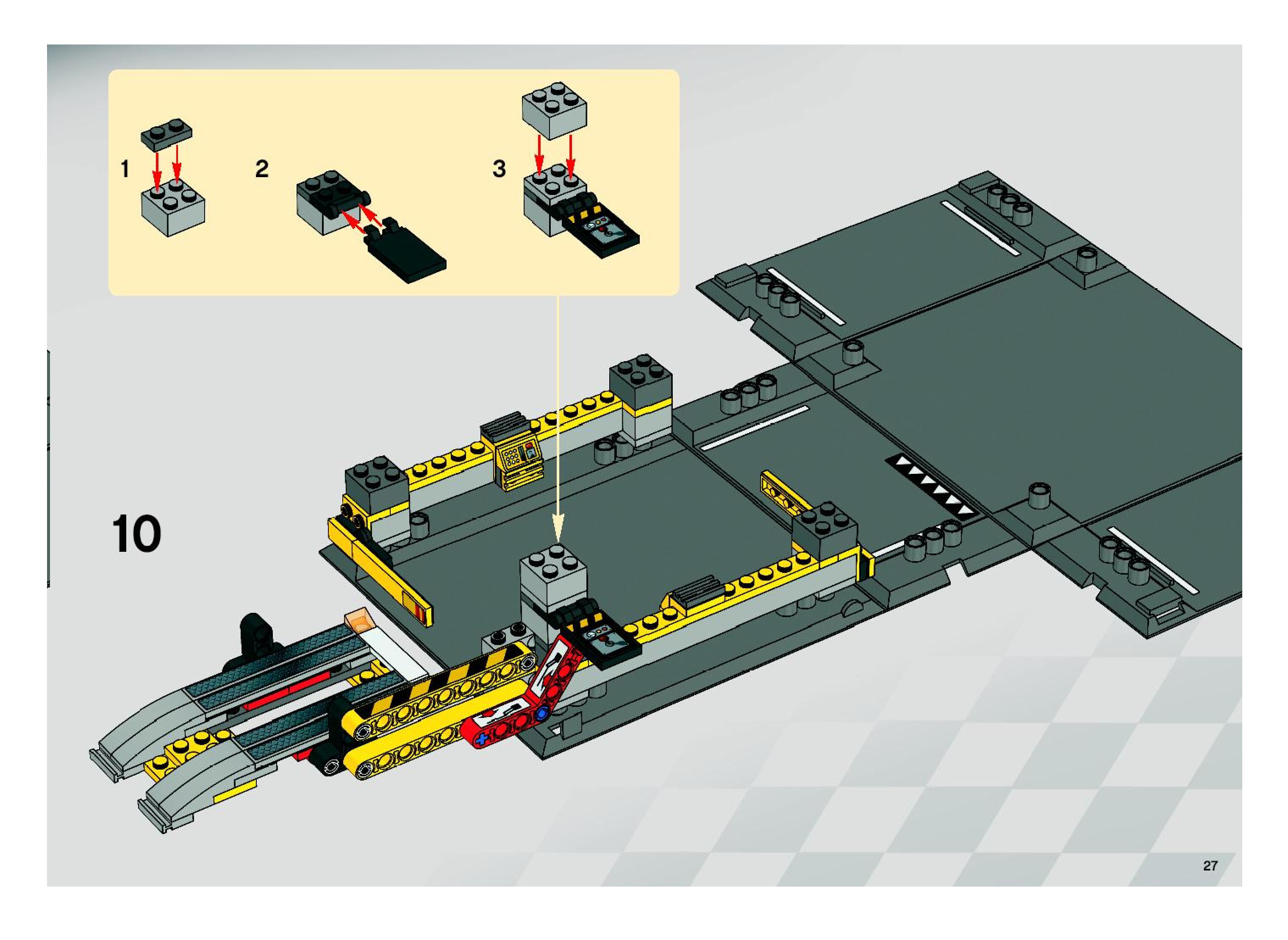 1

2

3

10

27