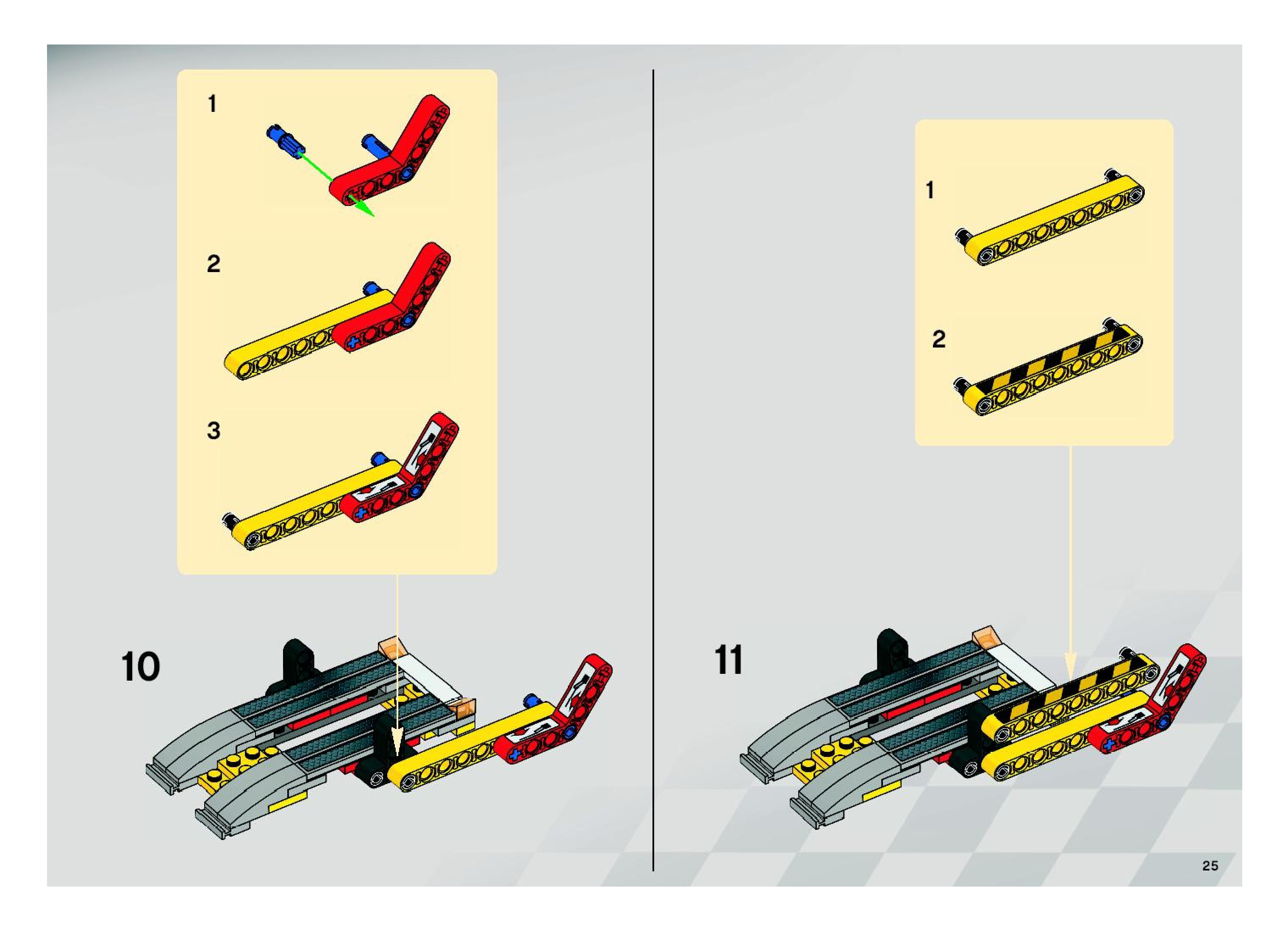 1

2

3

10

1

2

11

25